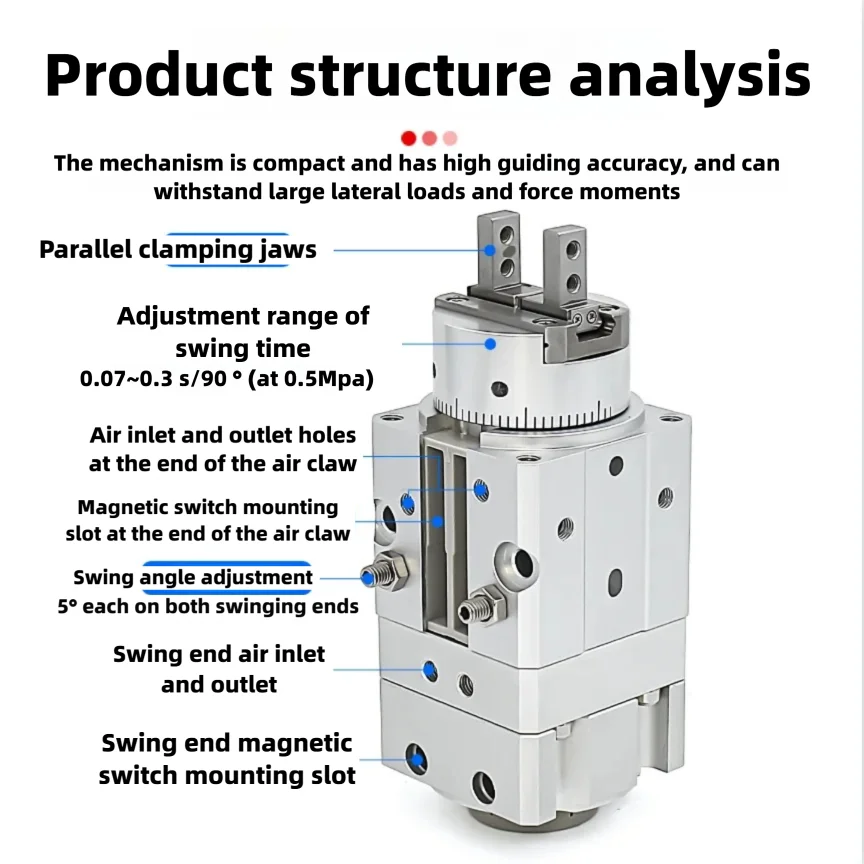 Product structure analysis

The mechanism is compact and has high guiding accuracy, and can withstand large lateral loads and force moments

Parallel clamping jaws

Adjustment range of swing time
0.07~0.3 s/90 ° (at 0.5Mpa)

Air inlet and outlet holes at the end of the air claw

Magnetic switch mounting slot at the end of the air claw

Swing angle adjustment
5° each on both swinging ends

Swing end air inlet and outlet

Swing end magnetic switch mounting slot