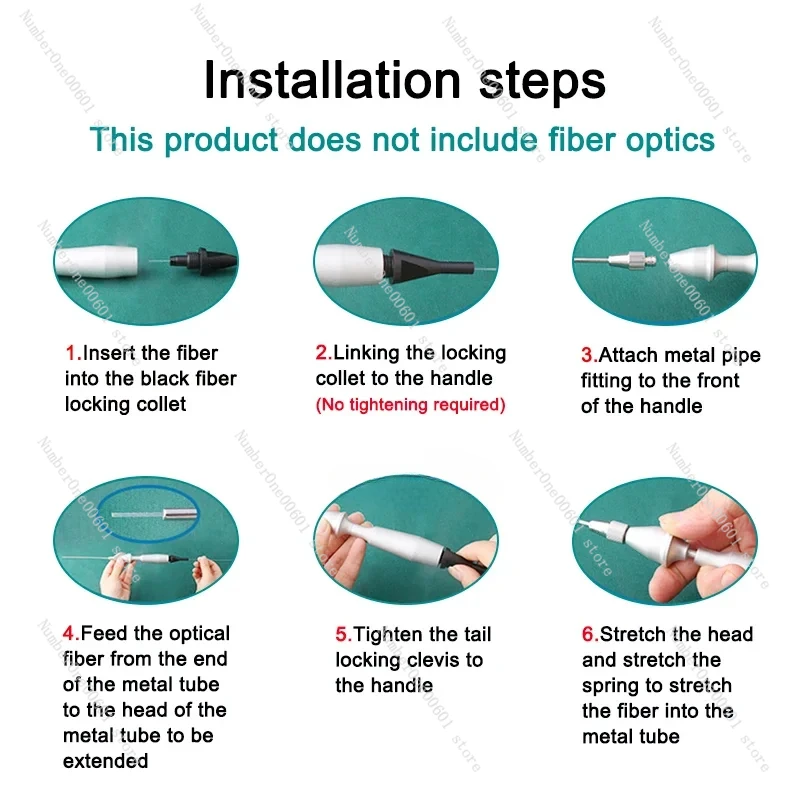 Installation steps

This product does not include fiber optics

1.Insert the fiber into the black fiber locking collet

2.Linking the locking collet to the handle
(No tightening required)

3.Attach metal pipe fitting to the front of the handle

4.Feed the optical fiber from the end of the metal tube to the head of the metal tube to be extended

5.Tighten the tail locking clevis to the handle

6.Stretch the head and stretch the spring to stretch the fiber into the metal tube

NumberOne00601 store