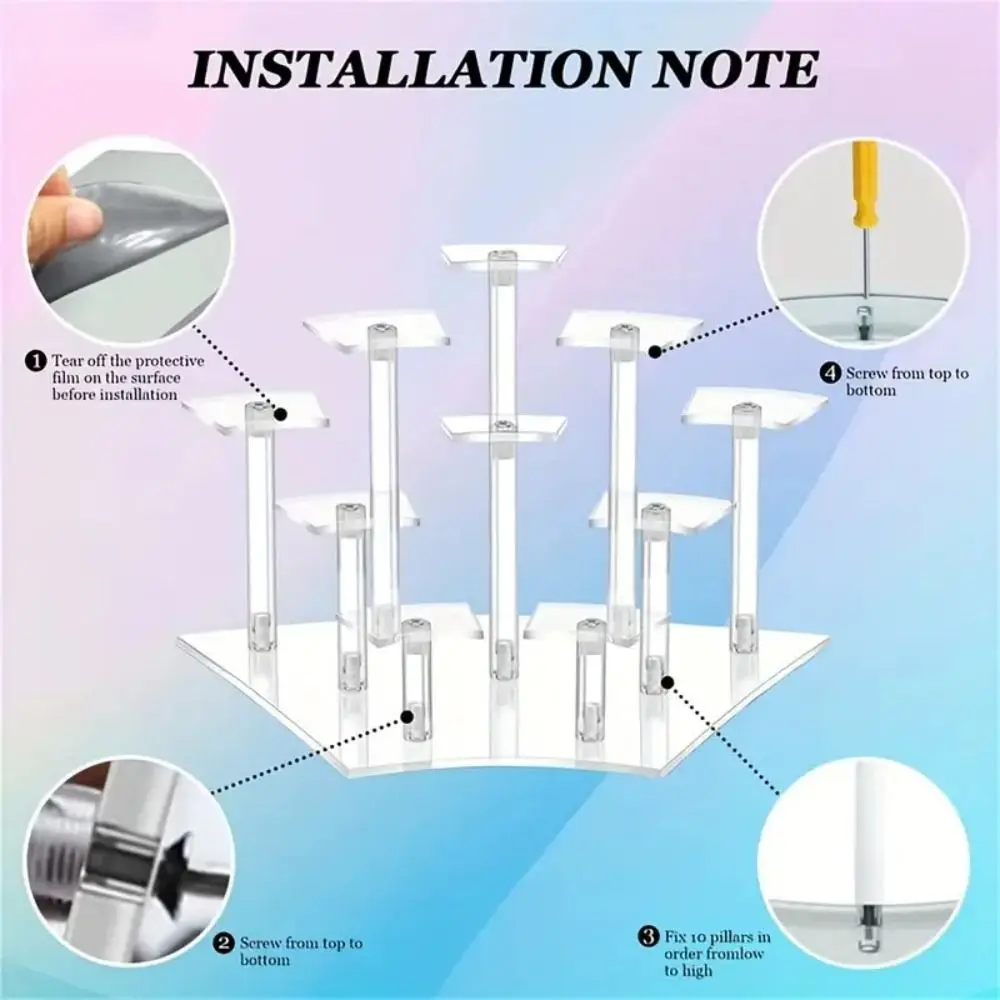 INSTALLATION NOTE

❶ Tear off the protective film on the surface before installation

❹ Screw from top to bottom

❷ Screw from top to bottom

❸ Fix 10 pillars in order fromlow to high