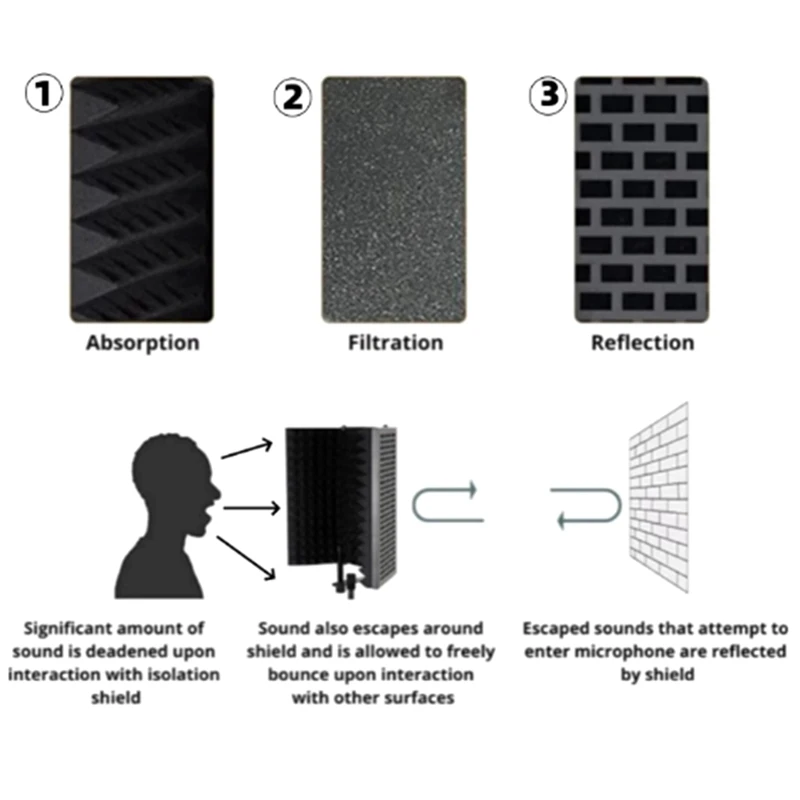 1
Absorption

2
Filtration

3
Reflection

Significant amount of sound is deadened upon interaction with isolation shield

Sound also escapes around shield and is allowed to freely bounce upon interaction with other surfaces

Escaped sounds that attempt to enter microphone are reflected by shield