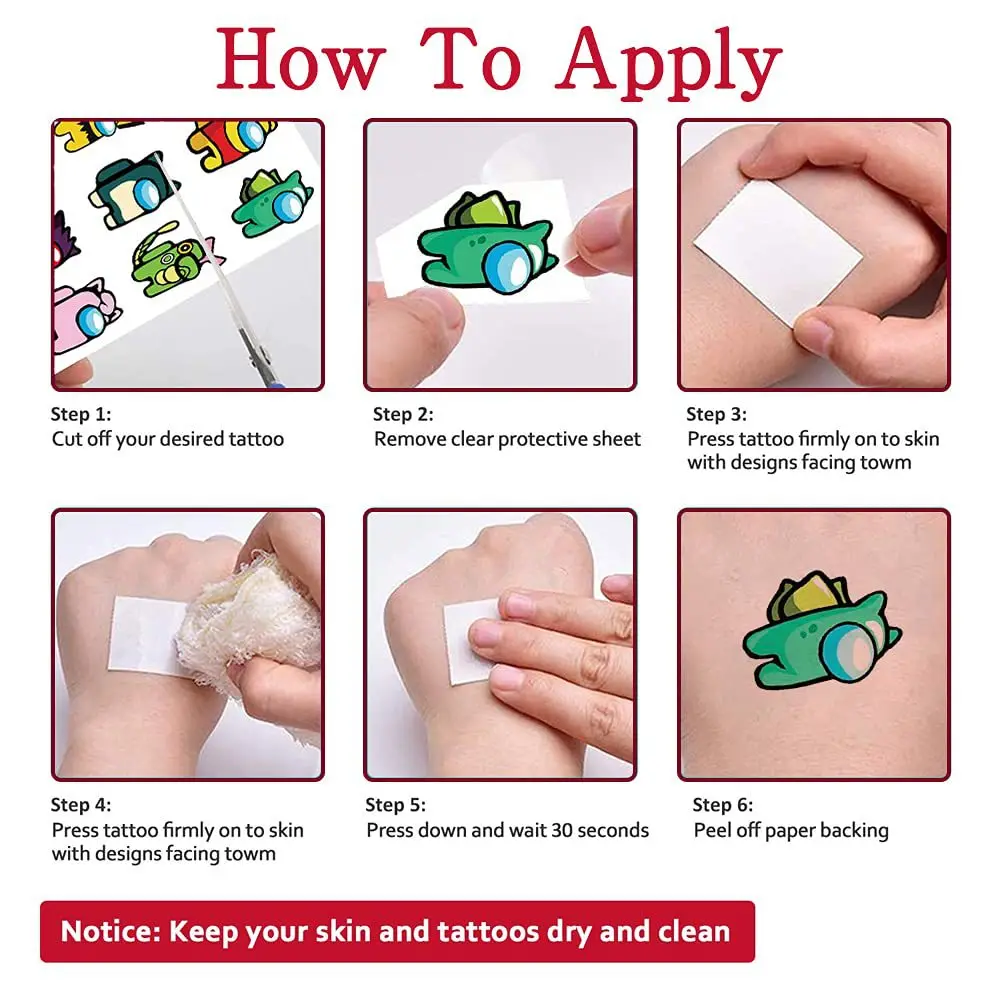 How To Apply

Step 1:
Cut off your desired tattoo

Step 2:
Remove clear protective sheet

Step 3:
Press tattoo firmly on to skin with designs facing towm

Step 4:
Press tattoo firmly on to skin with designs facing towm

Step 5:
Press down and wait 30 seconds

Step 6:
Peel off paper backing

Notice: Keep your skin and tattoos dry and clean