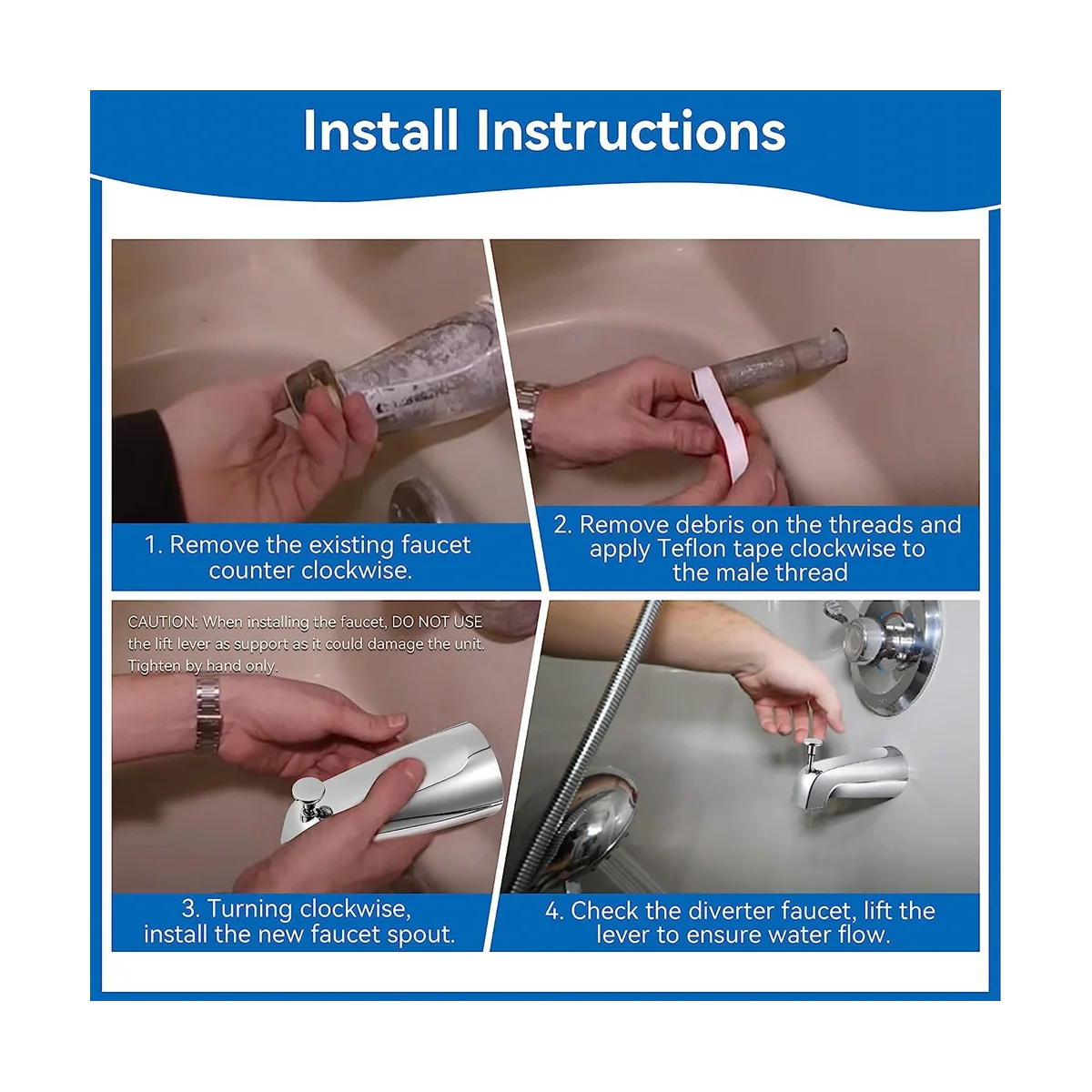 Install Instructions

1. Remove the existing faucet counter clockwise.

2. Remove debris on the threads and apply Teflon tape clockwise to the male thread

CAUTION: When installing the faucet, DO NOT USE the lift lever as support as it could damage the unit. Tighten by hand only.

3. Turning clockwise, install the new faucet spout.

4. Check the diverter faucet, lift the lever to ensure water flow.