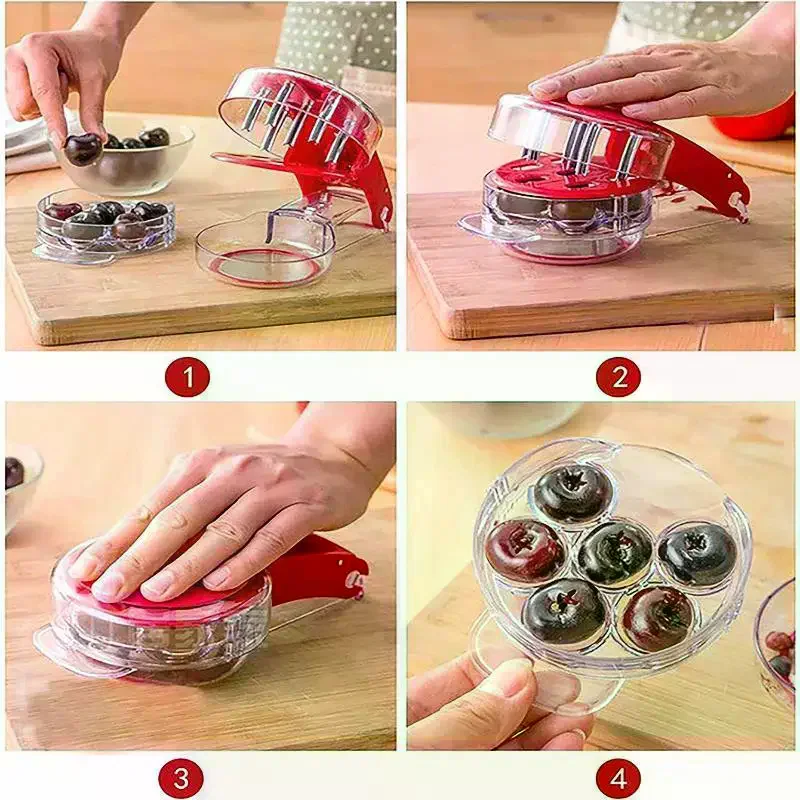 1

2

3

4