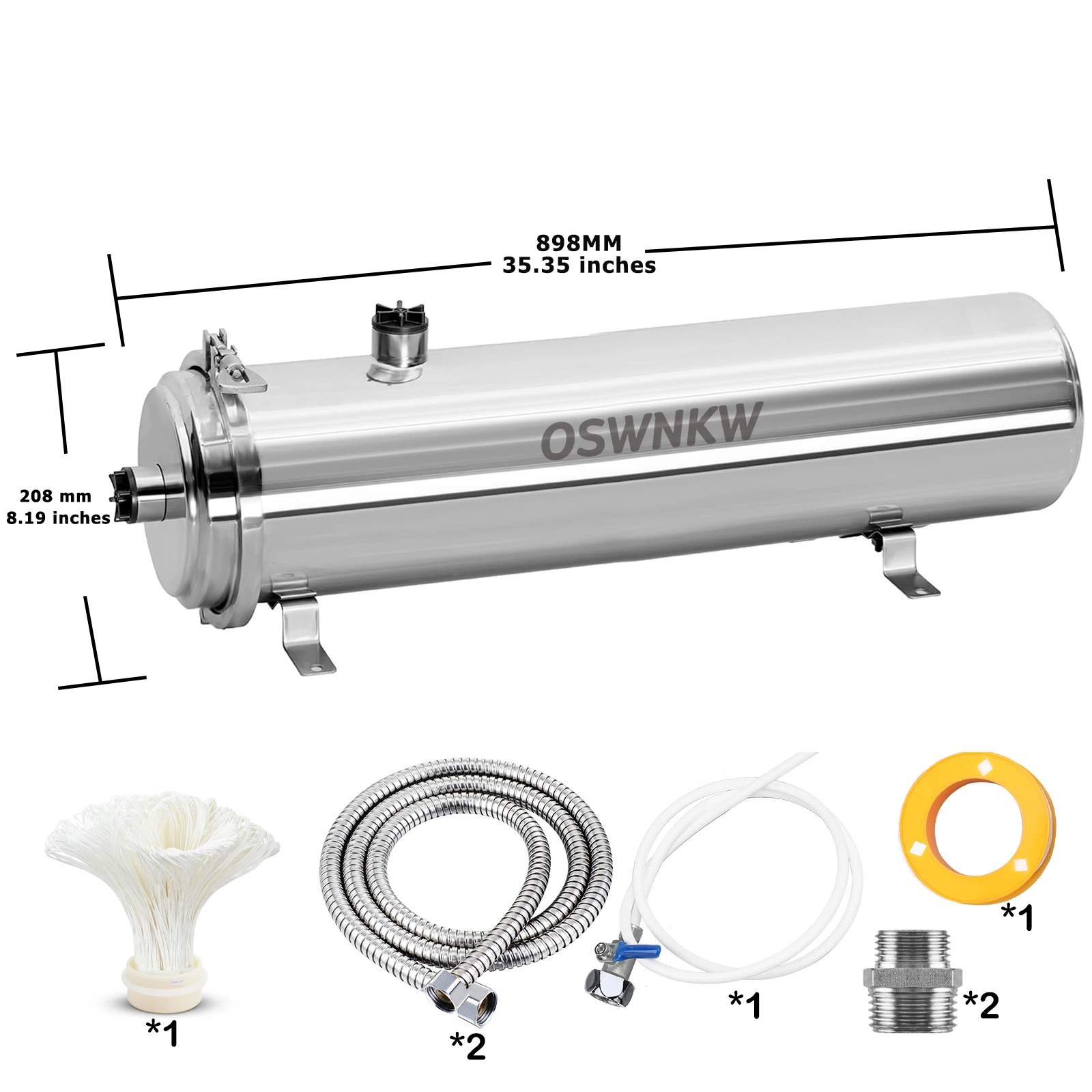 898MM
35.35 inches

208 mm
8.19 inches

OSWNKW

*1

*2

*1

*1

*2