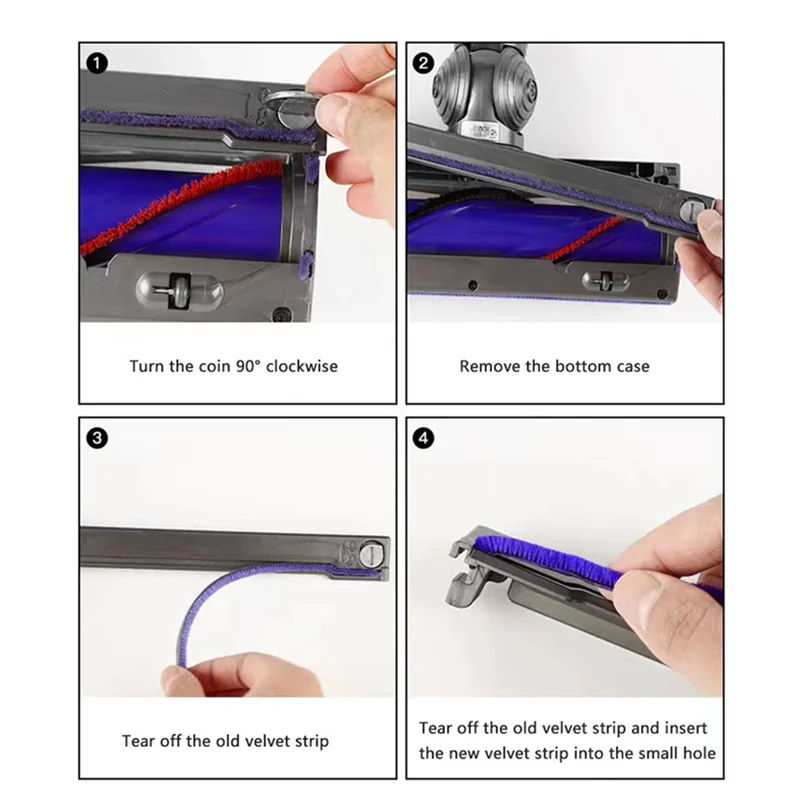 1

Turn the coin 90° clockwise

2

Remove the bottom case

3

Tear off the old velvet strip

4

Tear off the old velvet strip and insert the new velvet strip into the small hole