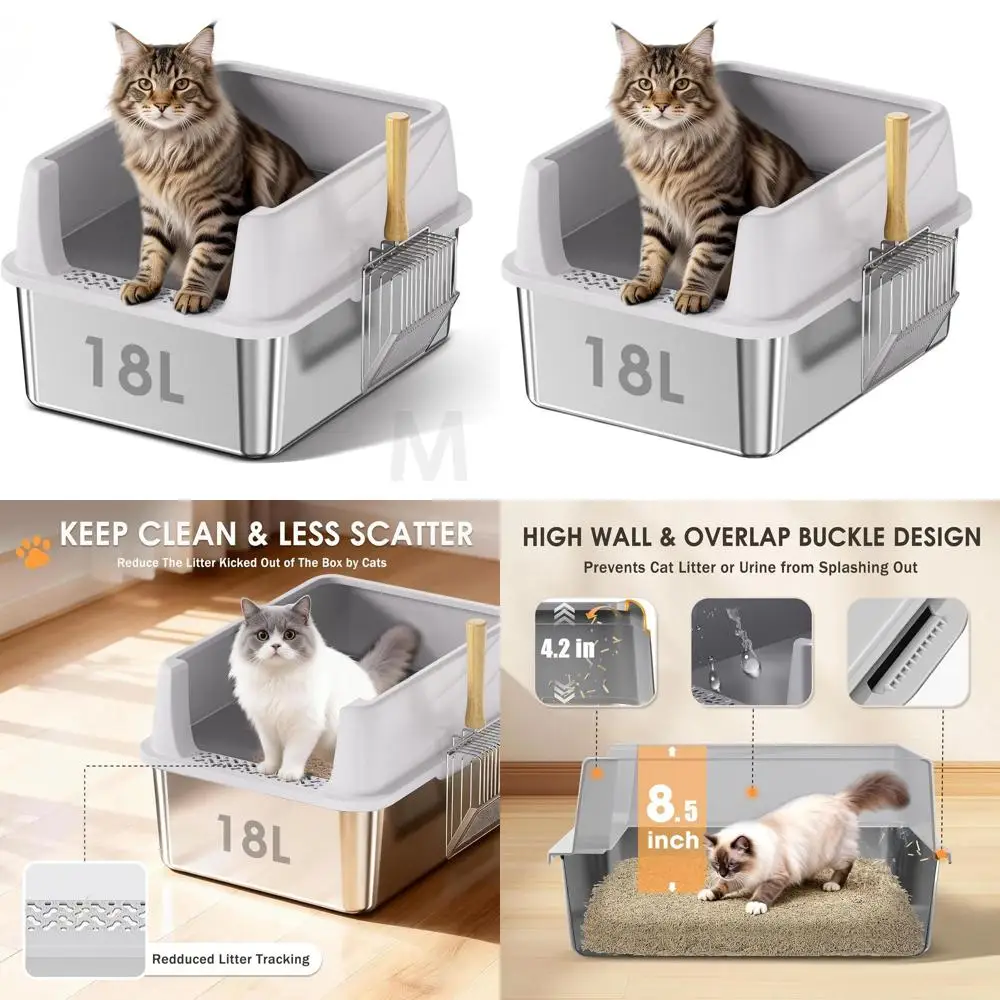 18L

18L

M

KEEP CLEAN & LESS SCATTER
Reduce The Litter Kicked Out of The Box by Cats

18L

Redduced Litter Tracking

HIGH WALL & OVERLAP BUCKLE DESIGN
Prevents Cat Litter or Urine from Splashing Out

4.2 in

8.5 inch