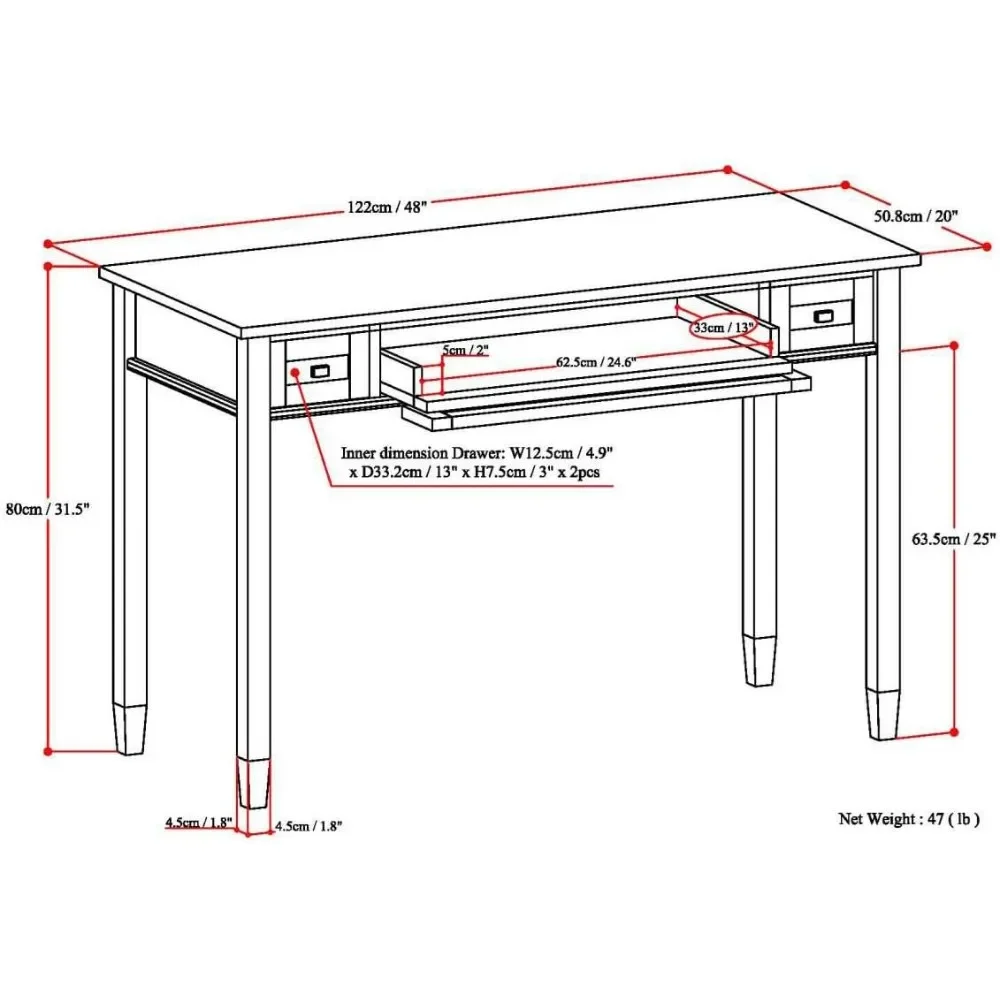 122cm / 48"

50.8cm / 20"

33cm / 13"

5cm / 2"

62.5cm / 24.6"

Inner dimension Drawer: W12.5cm / 4.9" x D33.2cm / 13" x H7.5cm / 3" x 2pcs

80cm / 31.5"

63.5cm / 25"

4.5cm / 1.8"

4.5cm / 1.8"

Net Weight : 47 ( lb )