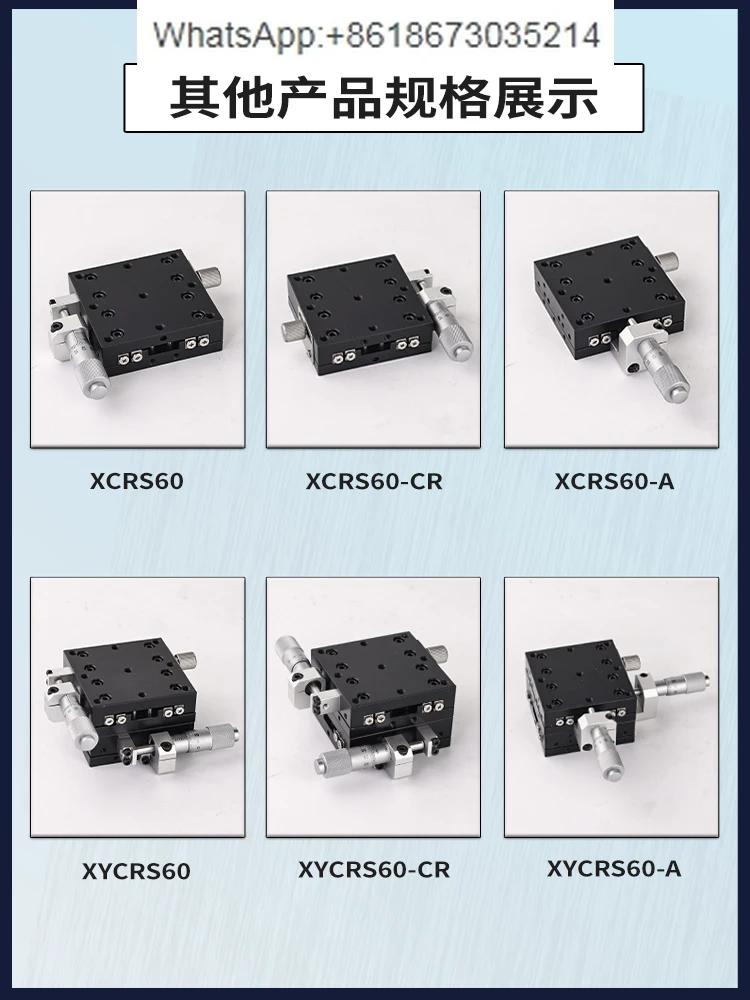 WhatsApp:+8618673035214

其他产品规格展示

XCRS60

XCRS60-CR

XCRS60-A

XYCRS60

XYCRS60-CR

XYCRS60-A