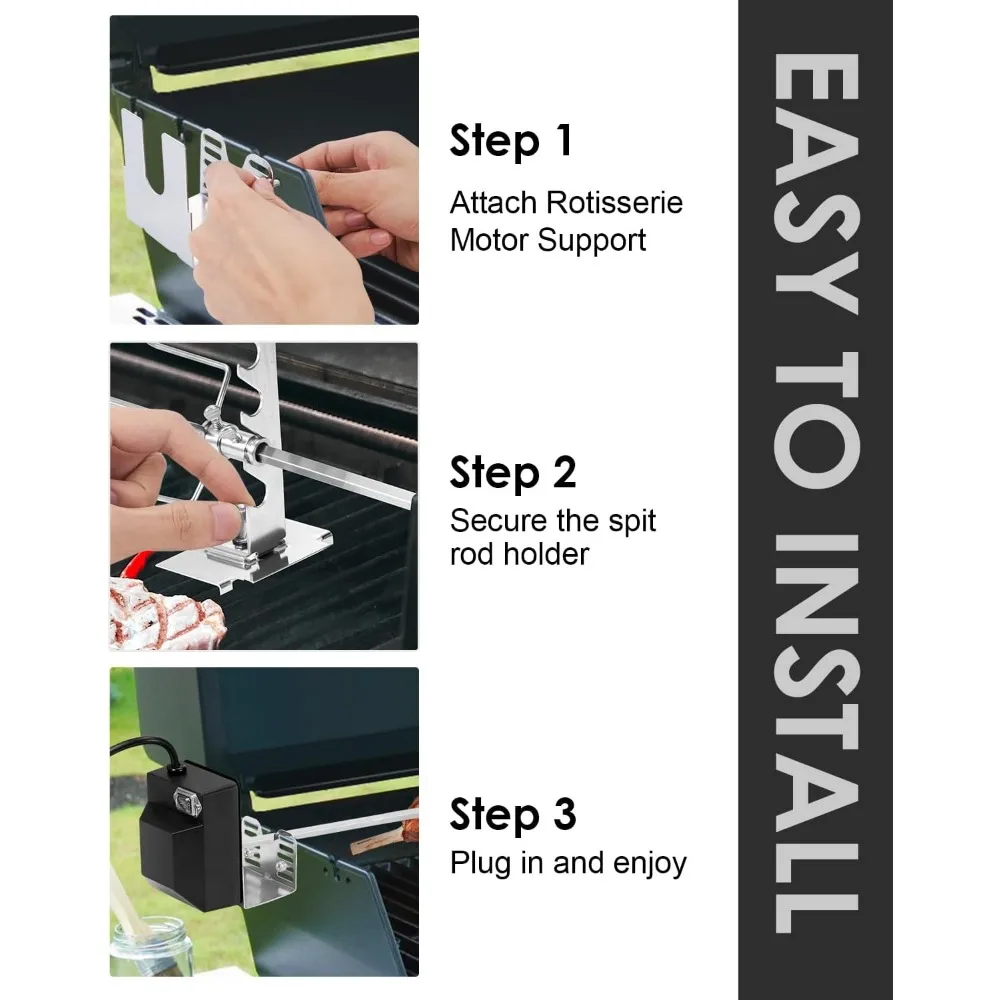 Step 1
Attach Rotisserie Motor Support

Step 2
Secure the spit rod holder

Step 3
Plug in and enjoy

EASY TO INSTALL