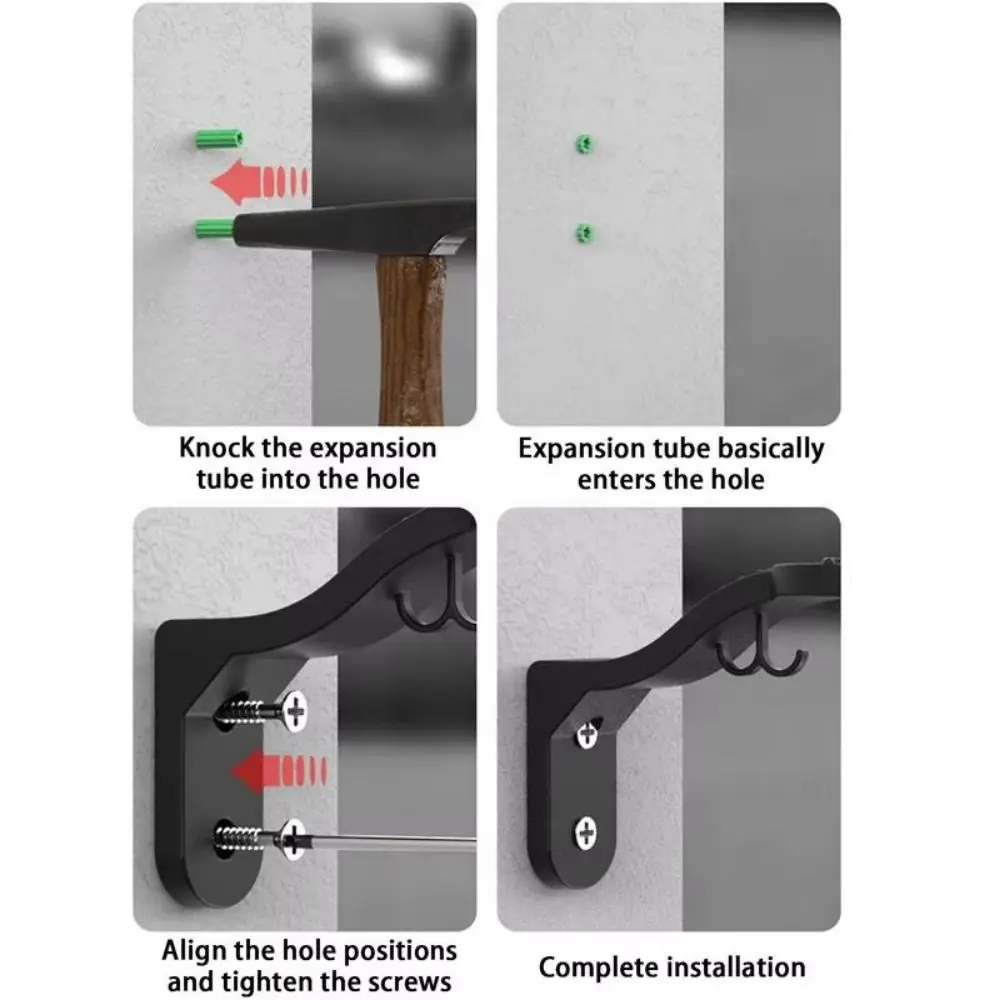 Knock the expansion tube into the hole

Expansion tube basically enters the hole

Align the hole positions and tighten the screws

Complete installation