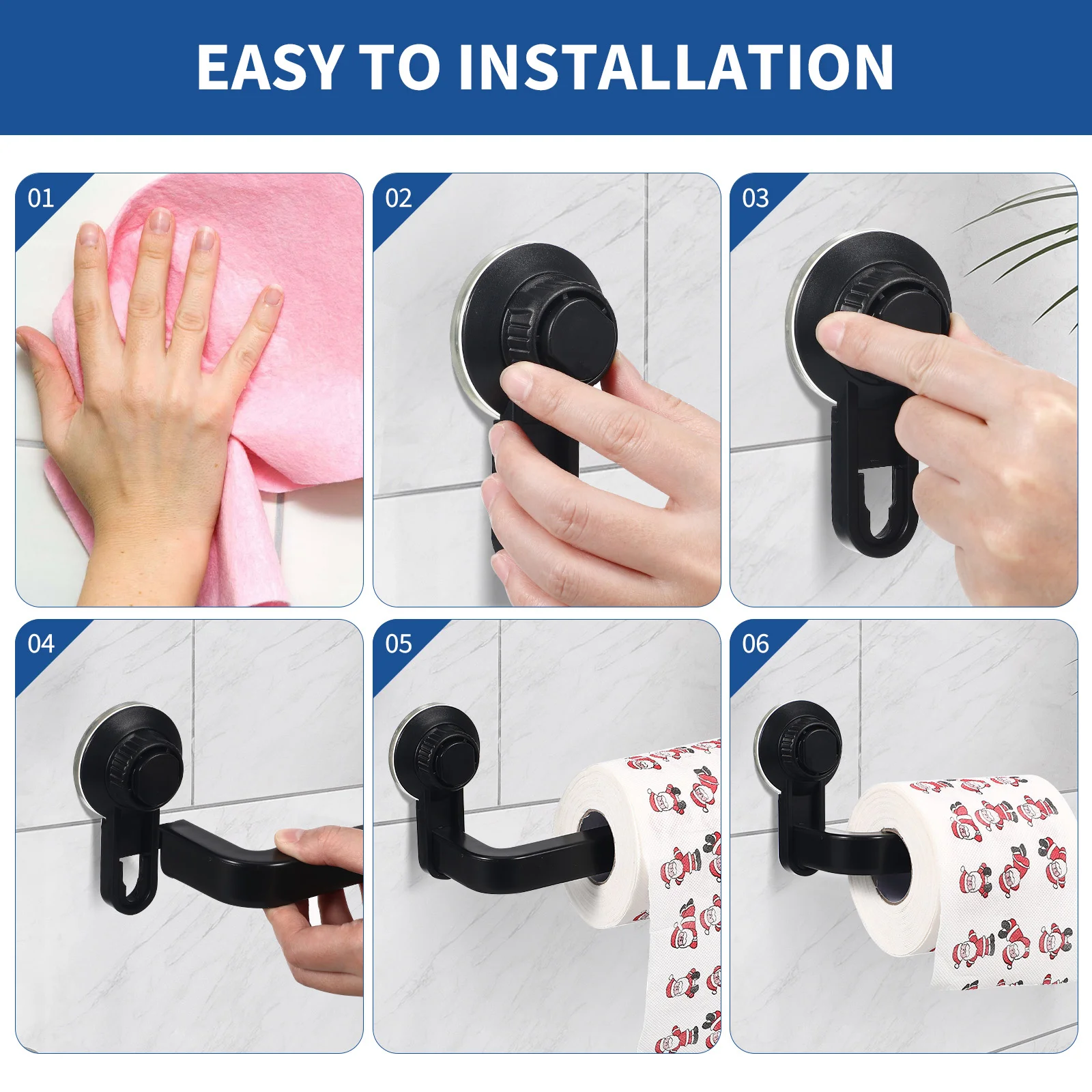 EASY TO INSTALLATION

01

02

03

04

05

06