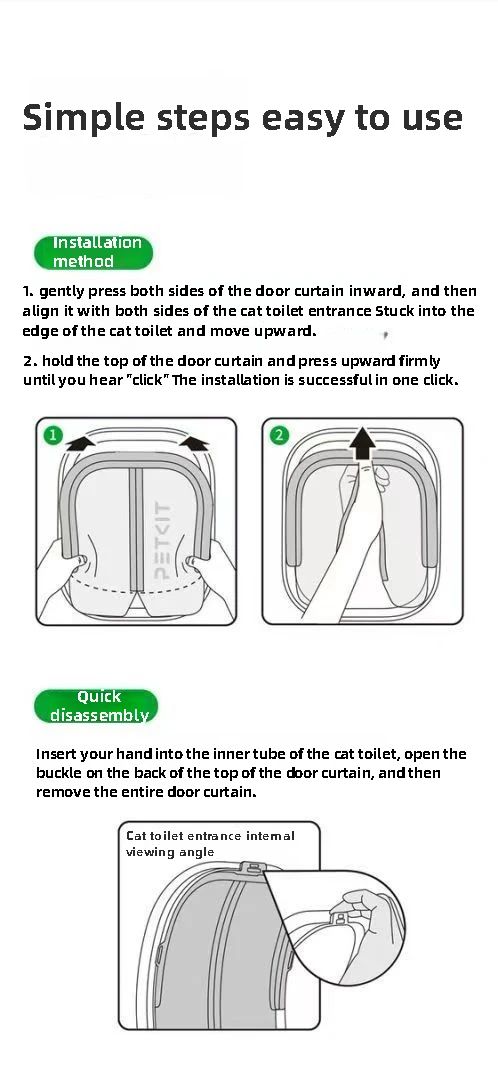 Simple steps easy to use

Installation method

1. gently press both sides of the door curtain inward, and then align it with both sides of the cat toilet entrance Stuck into the edge of the cat toilet and move upward.

2. hold the top of the door curtain and press upward firmly until you hear "click" The installation is successful in one click.

1

PETKIT

2

Quick disassembly

Insert your hand into the inner tube of the cat toilet, open the buckle on the back of the top of the door curtain, and then remove the entire door curtain.

Cat toilet entrance internal viewing angle