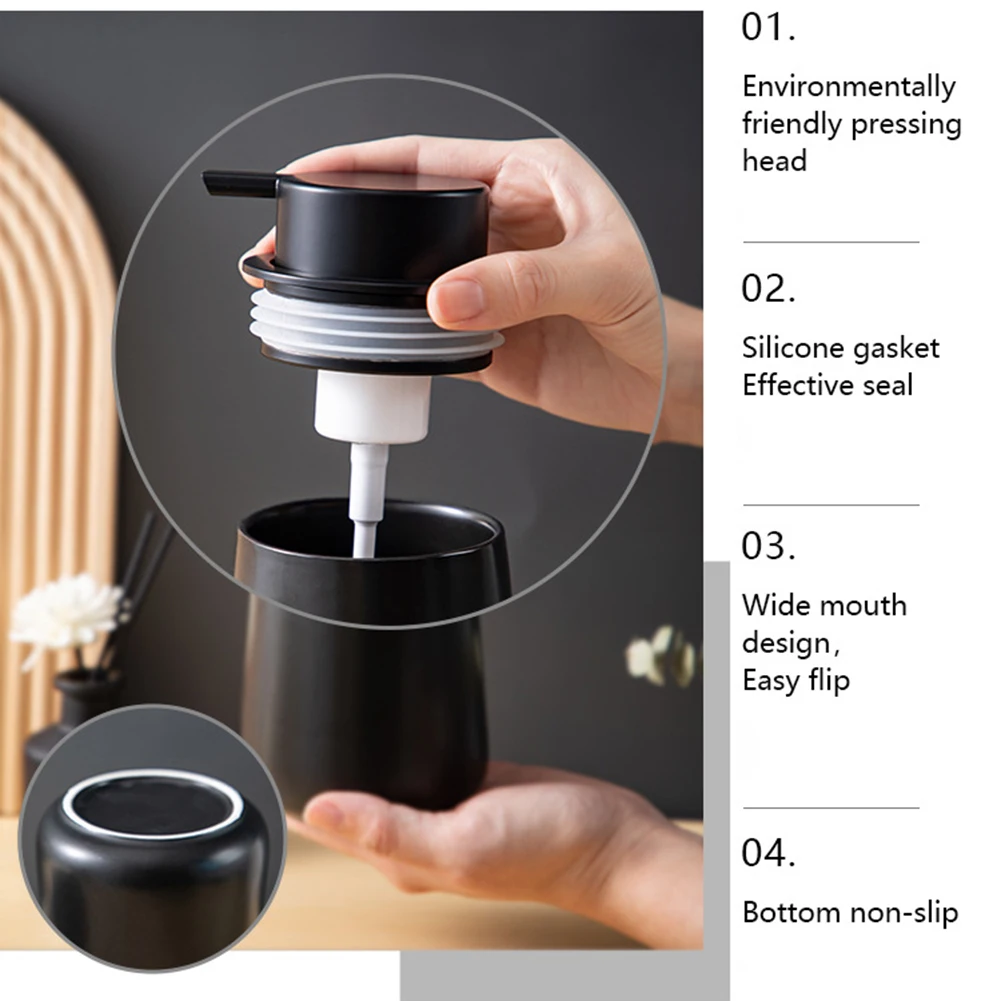 01.

Environmentally friendly pressing head

02.

Silicone gasket
Effective seal

03.

Wide mouth design,
Easy flip

04.

Bottom non-slip