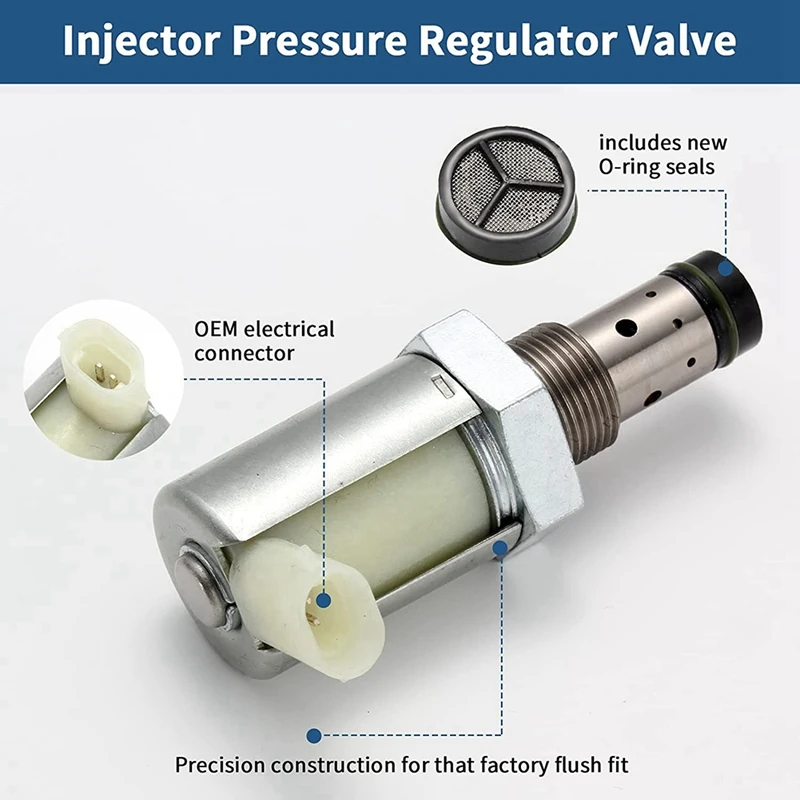 Injector Pressure Regulator Valve

includes new O-ring seals

OEM electrical connector

Precision construction for that factory flush fit