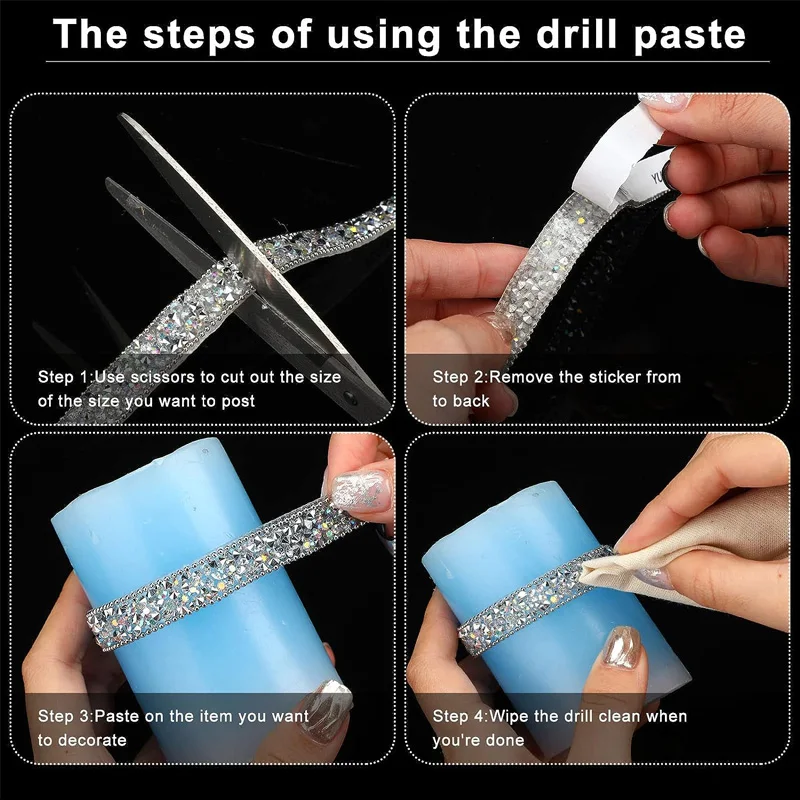 The steps of using the drill paste

Step 1:Use scissors to cut out the size of the size you want to post

YU

Step 2:Remove the sticker from to back

Step 3:Paste on the item you want to decorate

Step 4:Wipe the drill clean when you're done