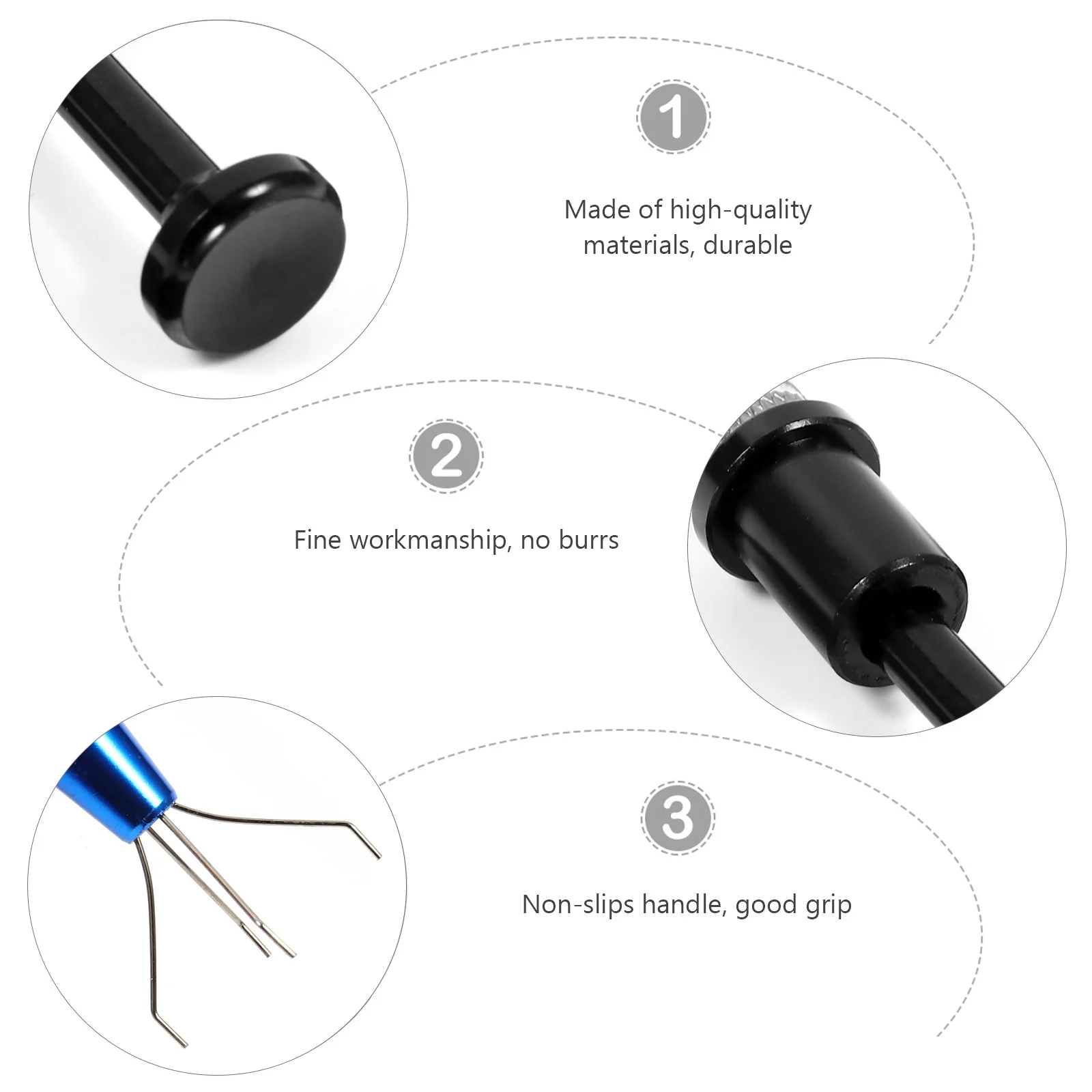 1

Made of high-quality materials, durable

2

Fine workmanship, no burrs

3

Non-slips handle, good grip