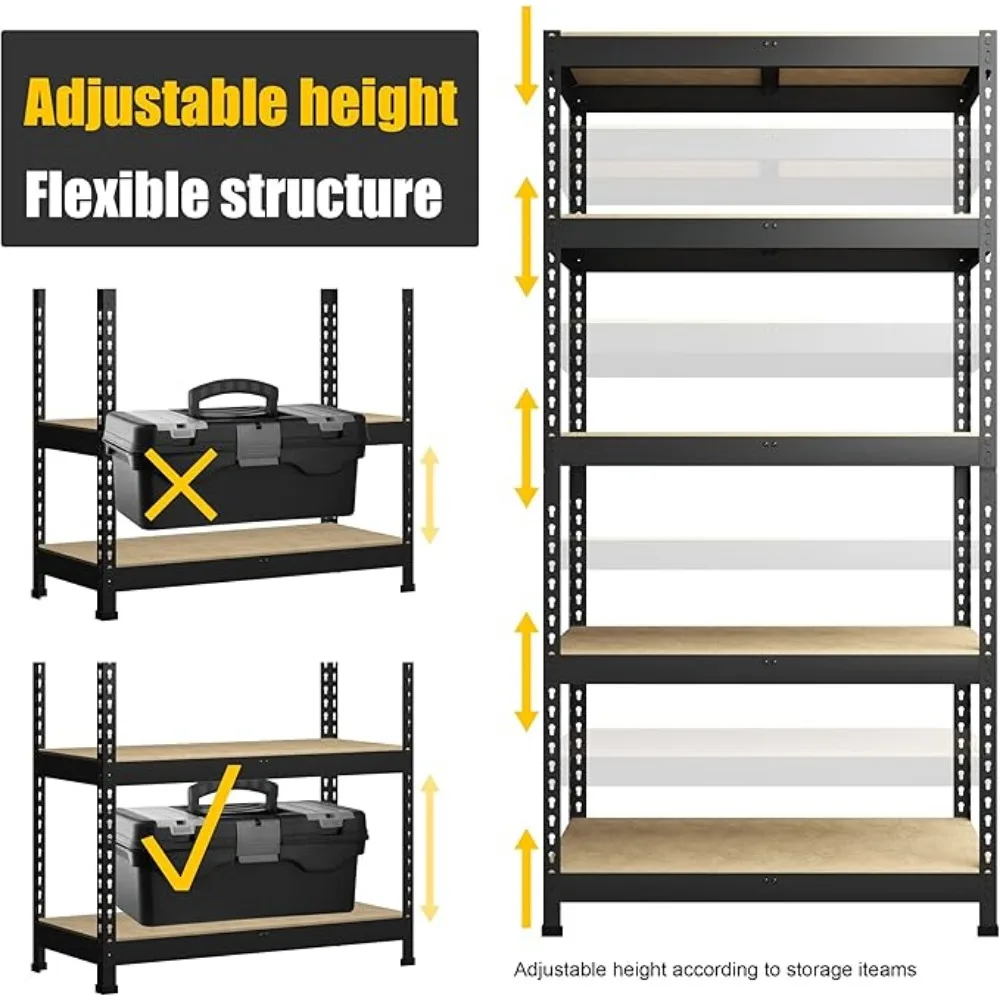 Adjustable height
Flexible structure

Adjustable height according to storage iteams