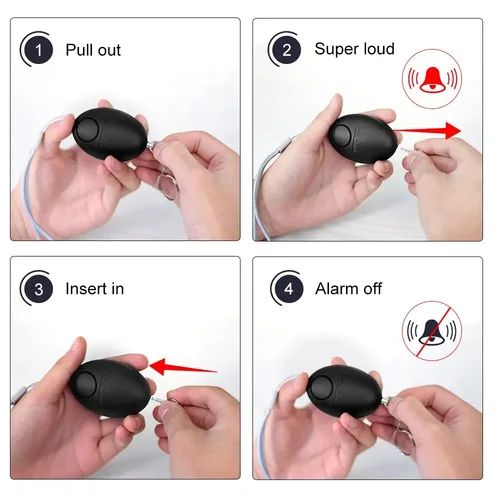 1 Pull out

2 Super loud

3 Insert in

4 Alarm off