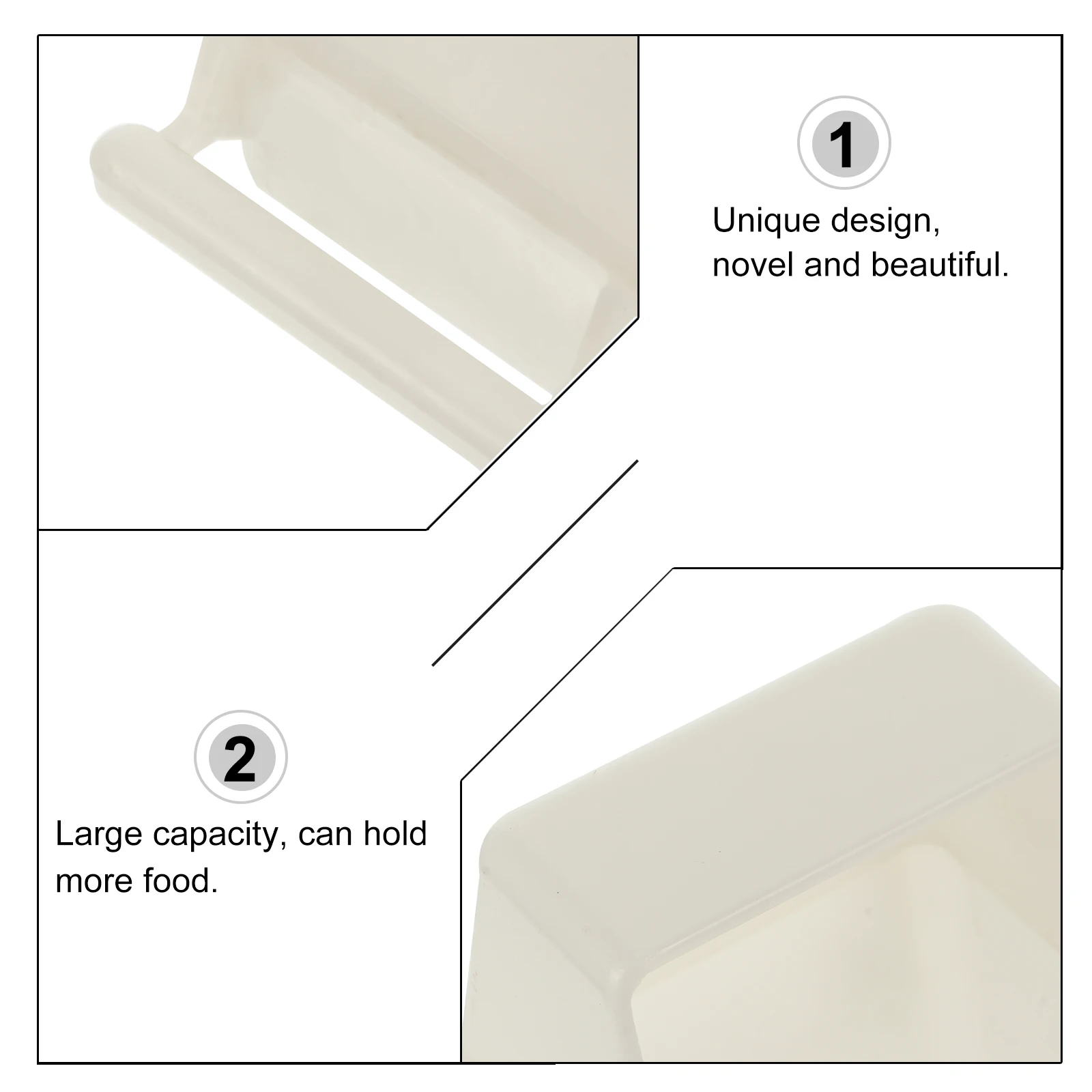 1

Unique design, novel and beautiful.

2

Large capacity, can hold more food.