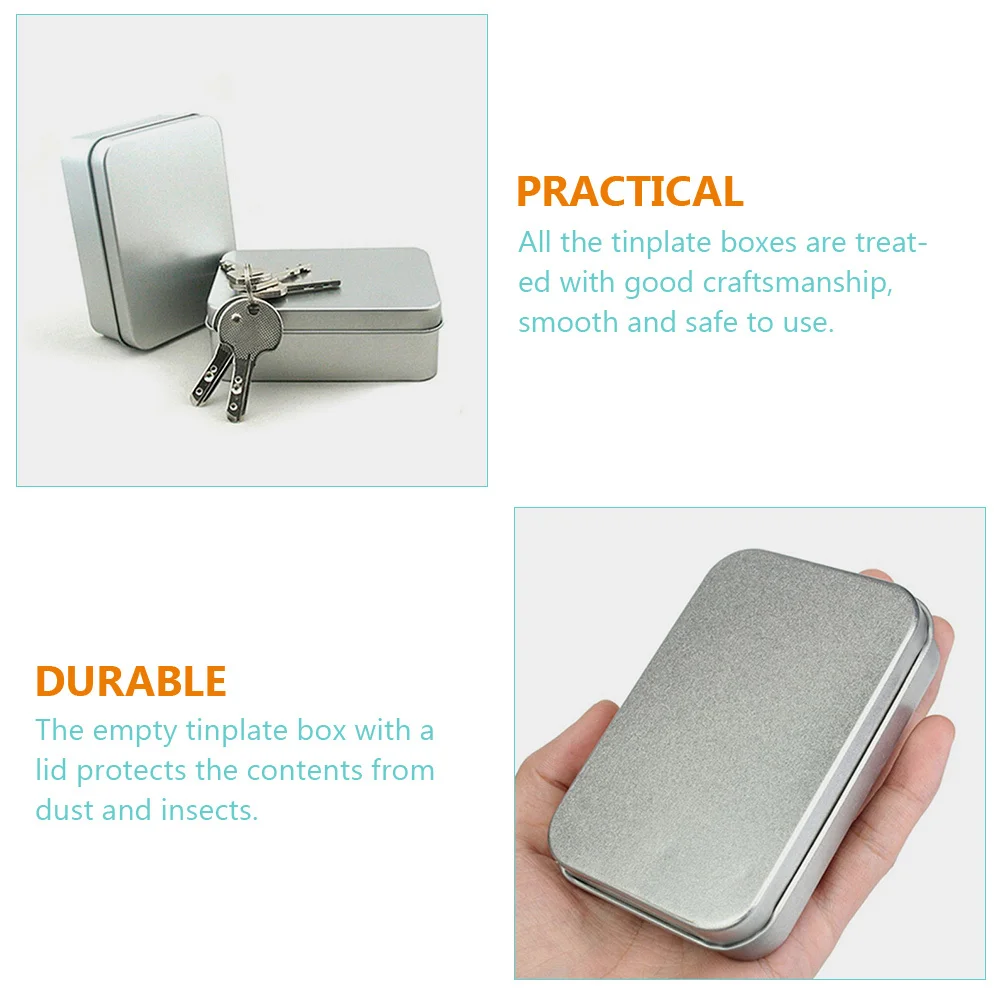 PRACTICAL

All the tinplate boxes are treated with good craftsmanship, smooth and safe to use.

DURABLE

The empty tinplate box with a lid protects the contents from dust and insects.