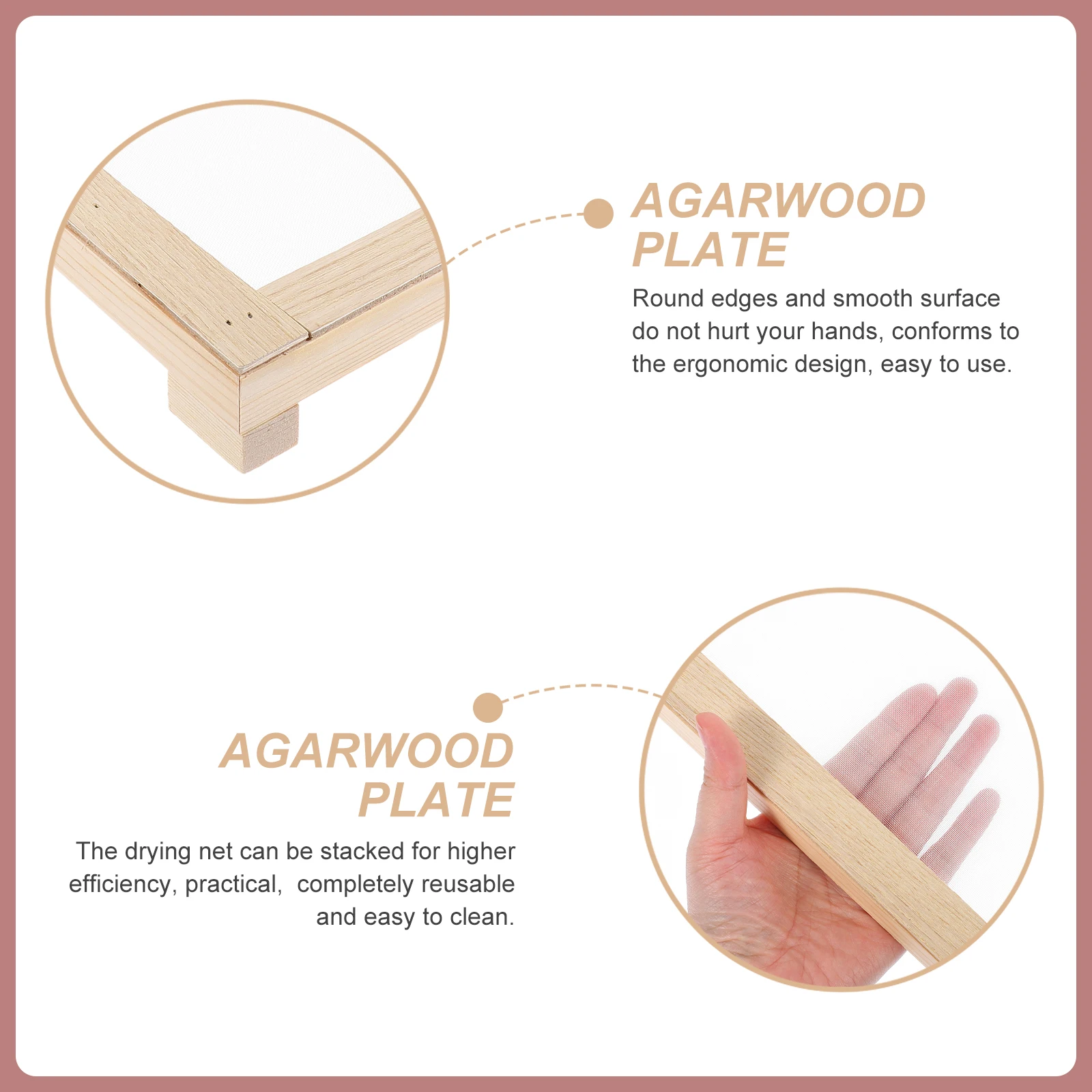 AGARWOOD PLATE

Round edges and smooth surface do not hurt your hands, conforms to the ergonomic design, easy to use.

AGARWOOD PLATE

The drying net can be stacked for higher efficiency, practical,  completely reusable and easy to clean.