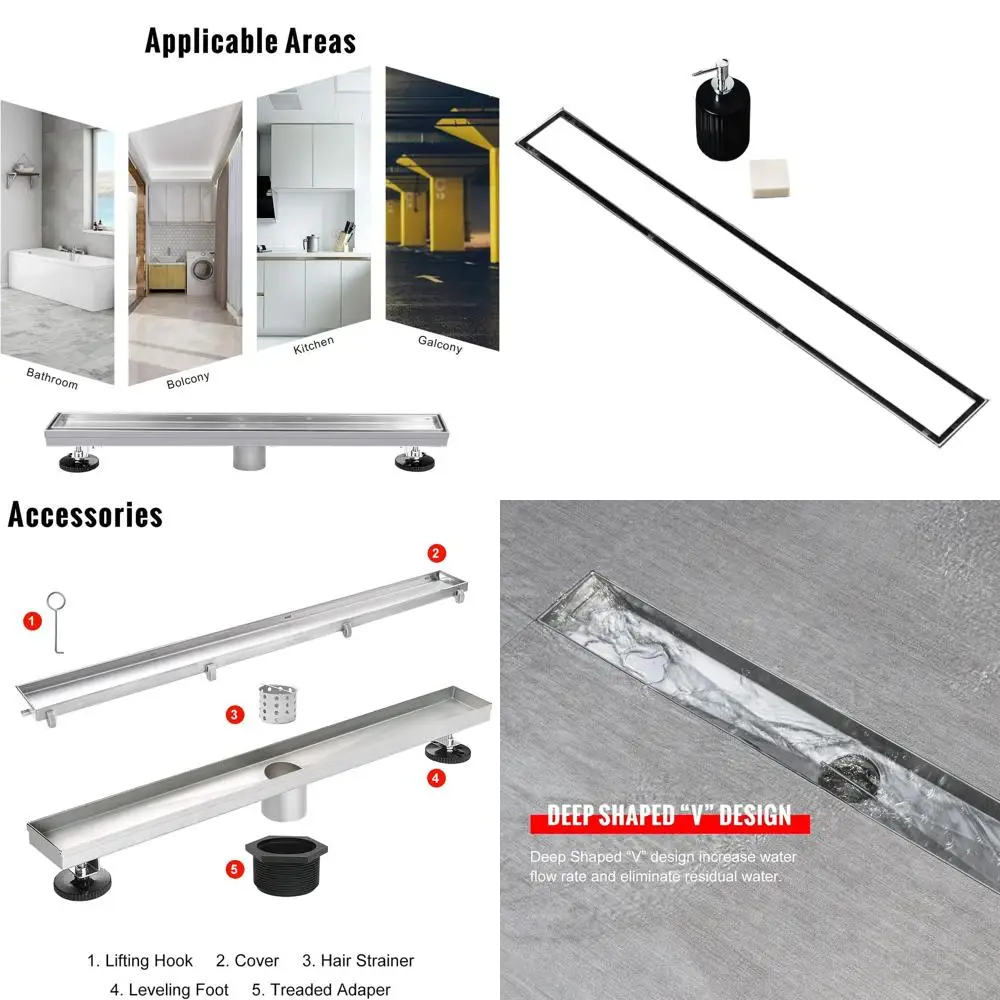 Applicable Areas

Bathroom

Bolcony

Kitchen

Galcony

Accessories

1

2

3

4

5

1. Lifting Hook 2. Cover 3. Hair Strainer
4. Leveling Foot 5. Treaded Adaper

DEEP SHAPED "V" DESIGN

Deep Shaped "V" design increase water flow rate and eliminate residual water.