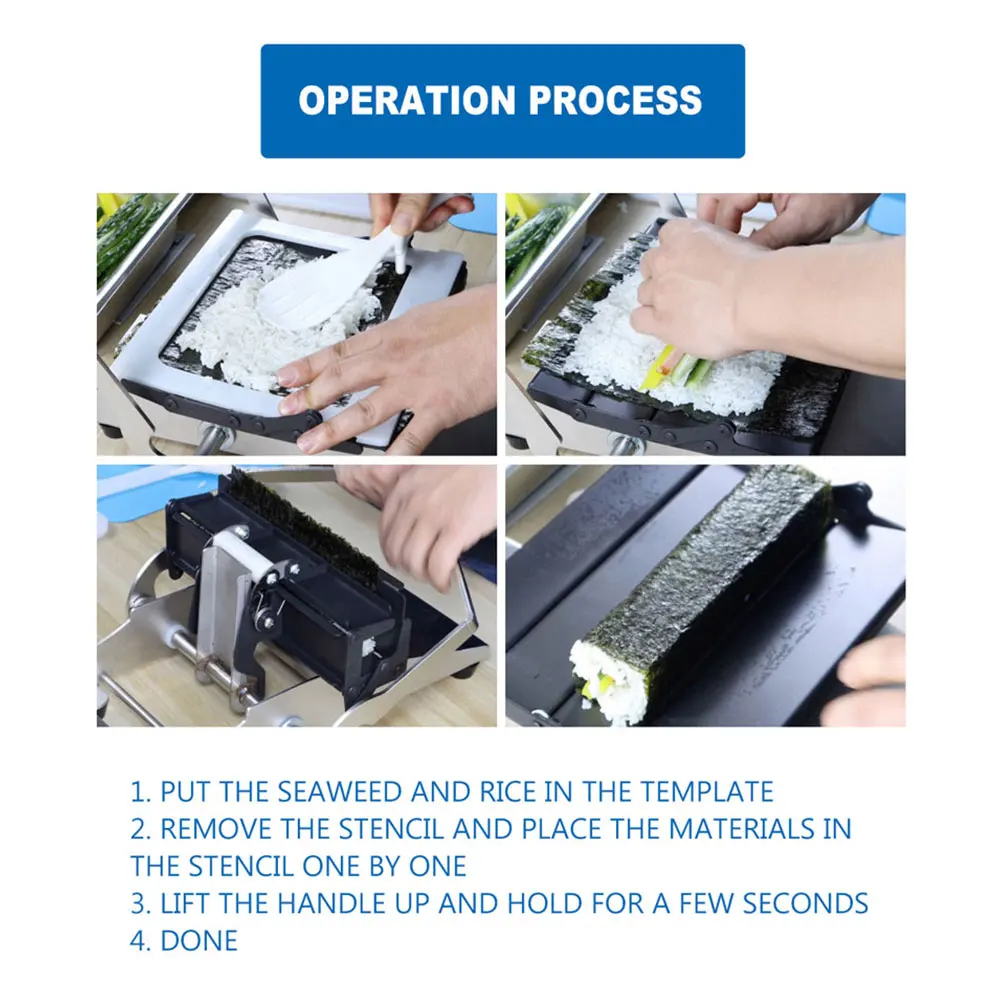 OPERATION PROCESS

1. PUT THE SEAWEED AND RICE IN THE TEMPLATE
2. REMOVE THE STENCIL AND PLACE THE MATERIALS IN THE STENCIL ONE BY ONE
3. LIFT THE HANDLE UP AND HOLD FOR A FEW SECONDS
4. DONE