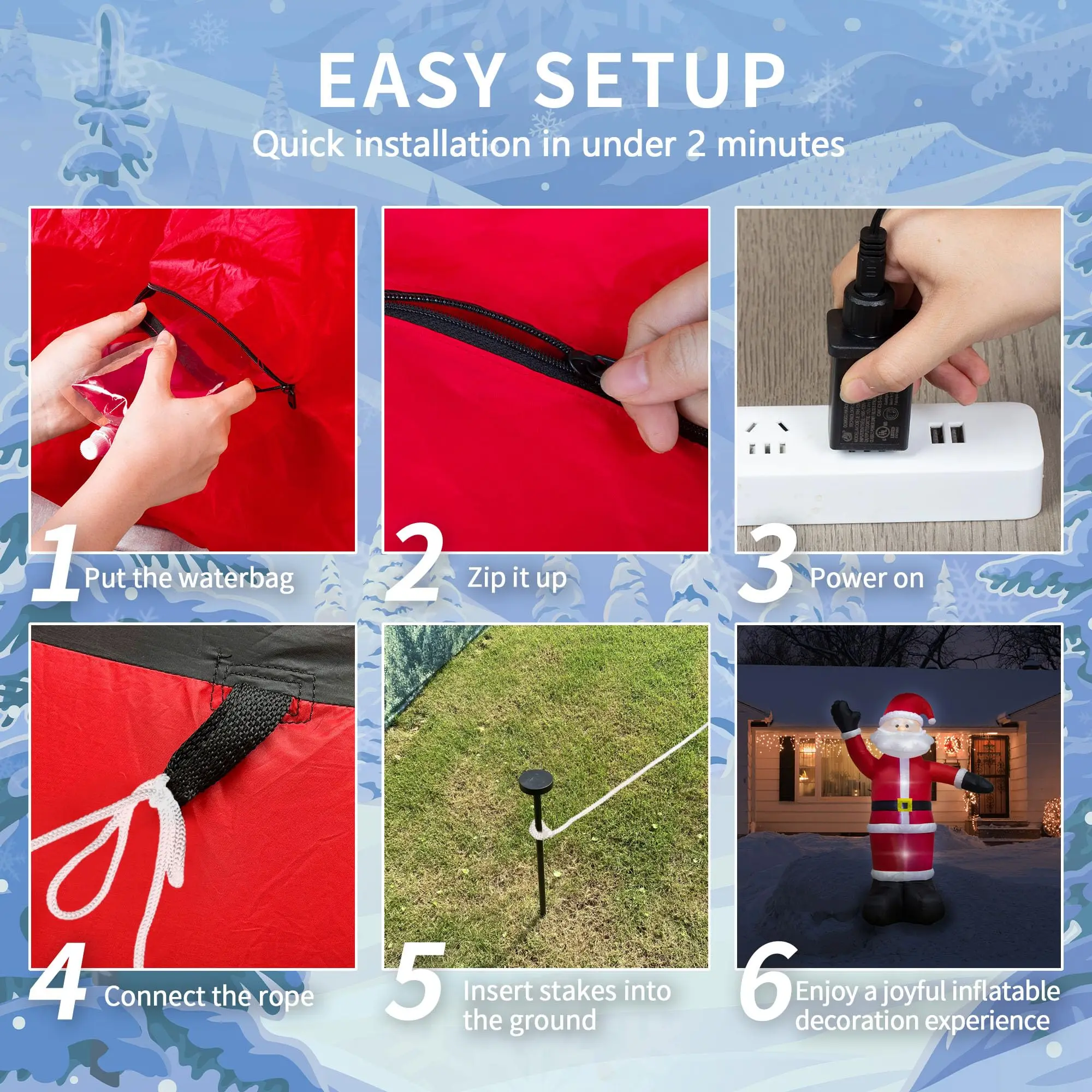 EASY SETUP

Quick installation in under 2 minutes

1 Put the waterbag

2 Zip it up

3 Power on

4 Connect the rope

5 Insert stakes into the ground

6 Enjoy a joyful inflatable decoration experience