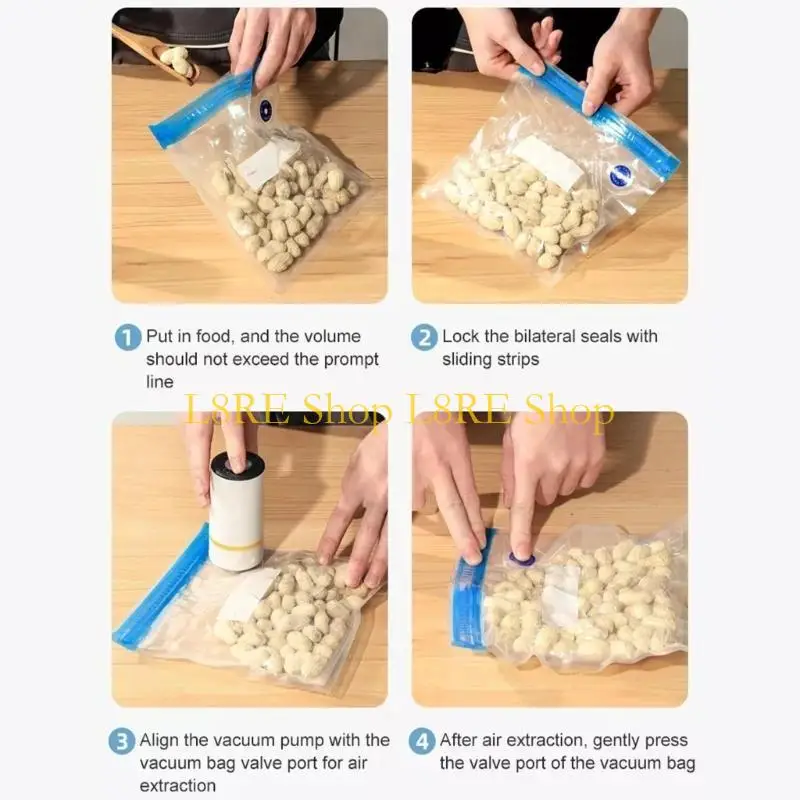 1 Put in food, and the volume should not exceed the prompt line

2 Lock the bilateral seals with sliding strips

L8RE Shop L8RE Shop

3 Align the vacuum pump with the vacuum bag valve port for air extraction

4 After air extraction, gently press the valve port of the vacuum bag