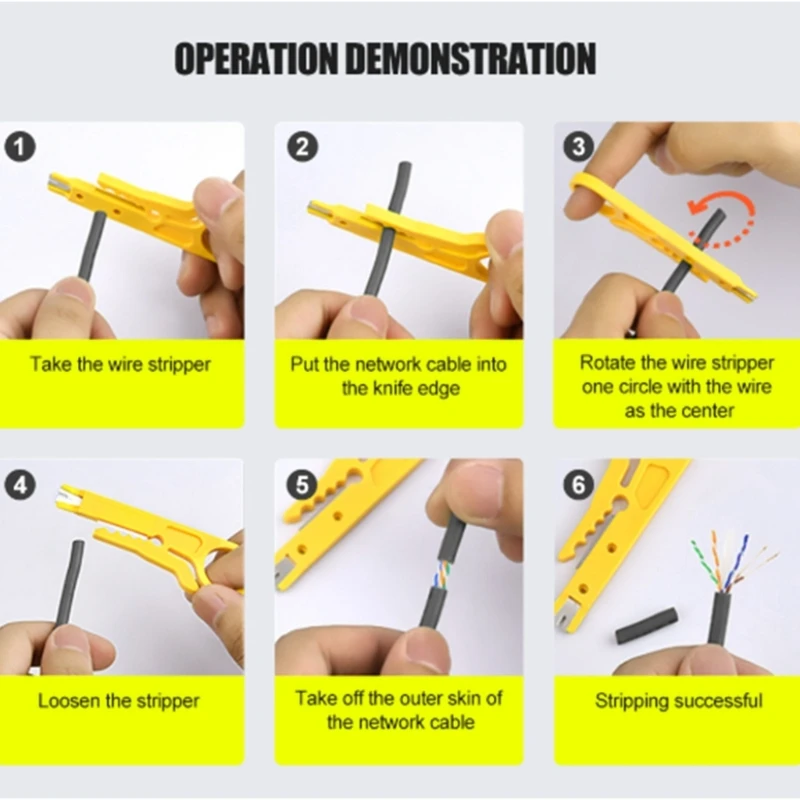 OPERATION DEMONSTRATION

1
Take the wire stripper

2
Put the network cable into the knife edge

3
Rotate the wire stripper one circle with the wire as the center

4
Loosen the stripper

5
Take off the outer skin of the network cable

6
Stripping successful