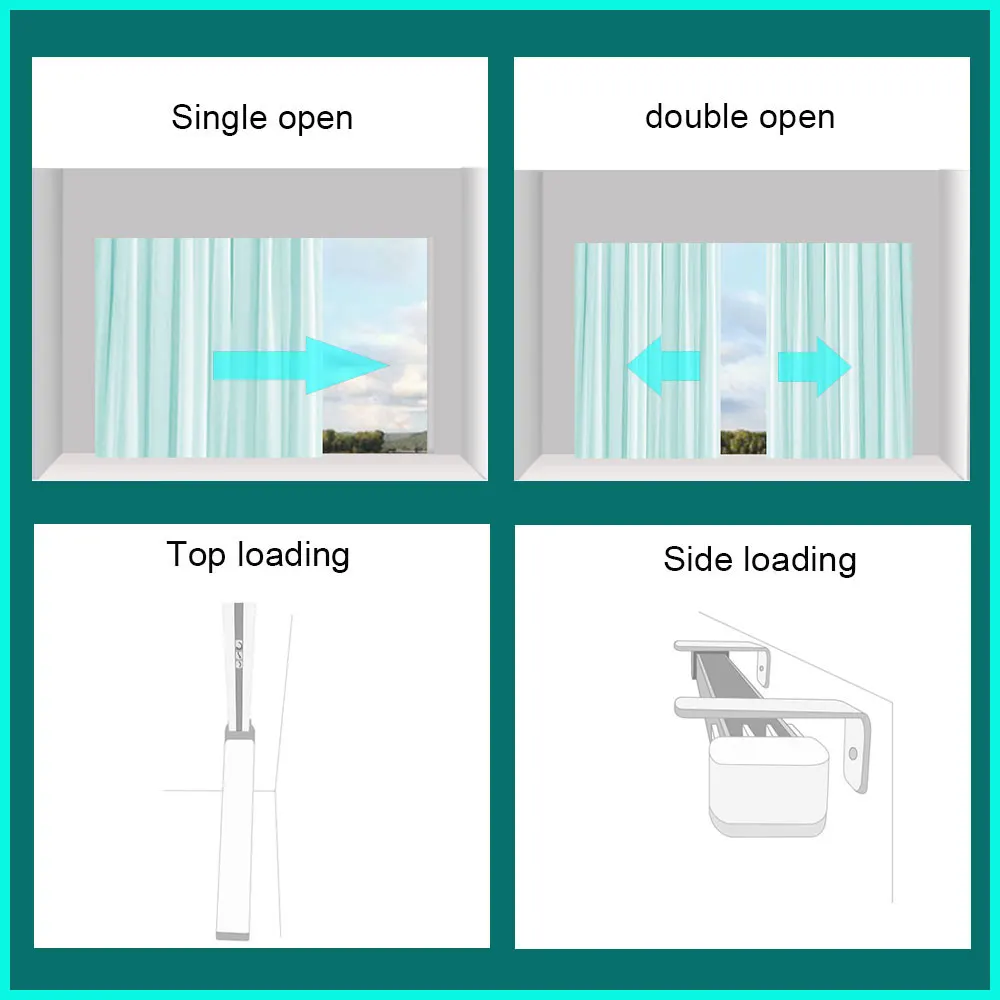 Single open

double open

Top loading

Side loading