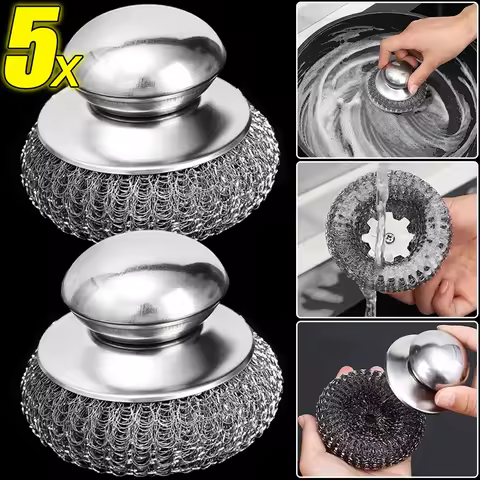 5x