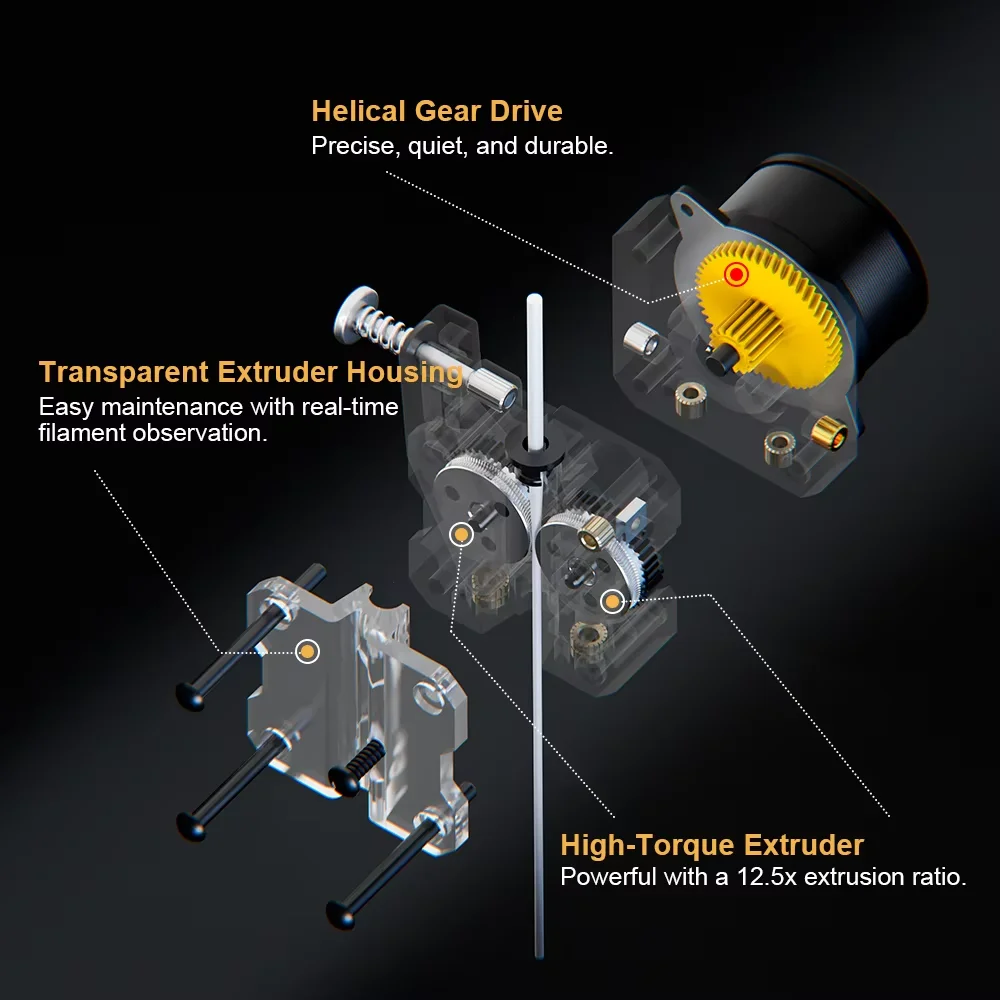 Helical Gear Drive
Precise, quiet, and durable.

Transparent Extruder Housing
Easy maintenance with real-time filament observation.

High-Torque Extruder
Powerful with a 12.5x extrusion ratio.