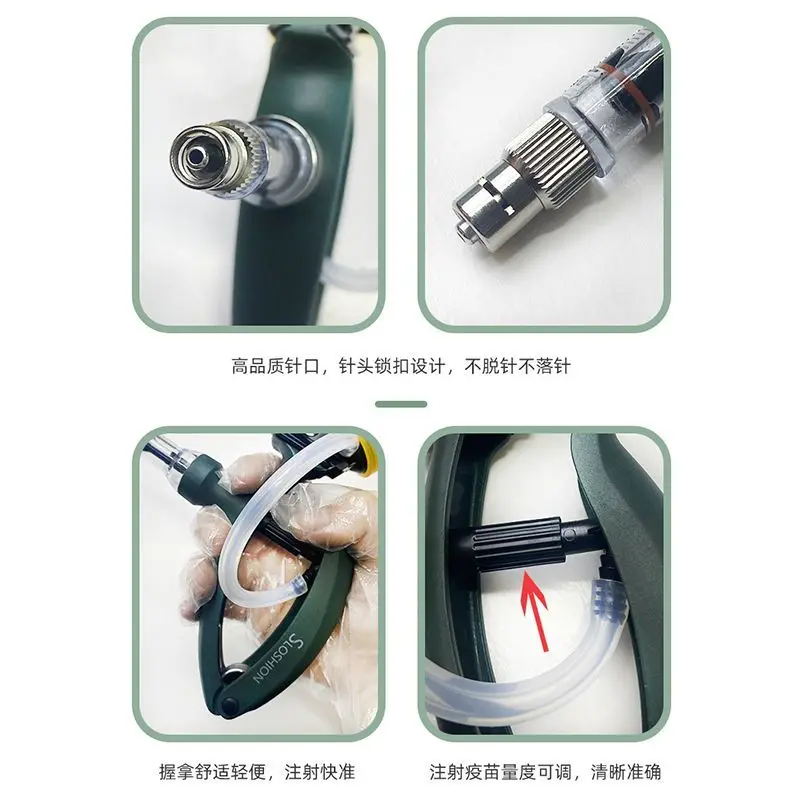 高品质针口，针头锁扣设计，不脱针不落针

SLOSHION

握拿舒适轻便，注射快准

注射疫苗量度可调，清晰准确