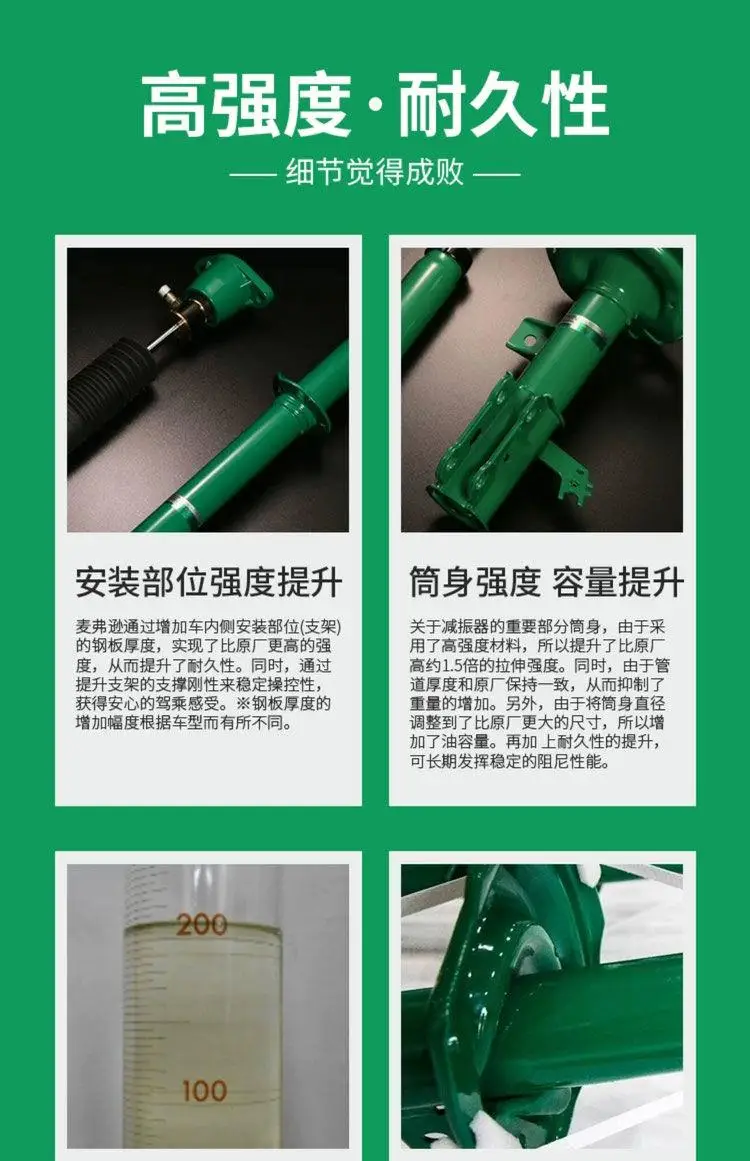 高强度·耐久性

—— 细节觉得成败 ——

安装部位强度提升

麦弗逊通过增加车内侧安装部位(支架)的钢板厚度，实现了比原厂更高的强度，从而提升了耐久性。同时，通过提升支架的支撑刚性来稳定操控性，获得安心的驾乘感受。※钢板厚度的增加幅度根据车型而有所不同。

筒身强度 容量提升

关于减振器的重要部分筒身，由于采用了高强度材料，所以提升了比原厂高约1.5倍的拉伸强度。同时，由于管道厚度和原厂保持一致，从而抑制了重量的增加。另外，由于将筒身直径调整到了比原厂更大的尺寸，所以增加了油容量。再加 上耐久性的提升，可长期发挥稳定的阻尼性能。

200

100