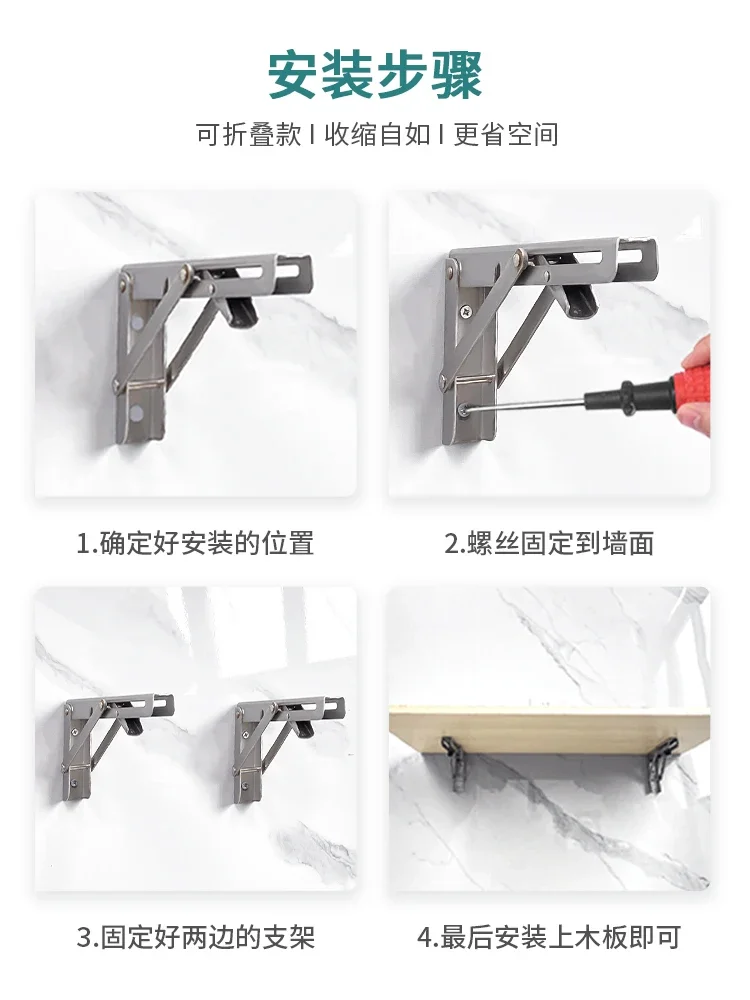 安装步骤

可折叠款 I 收缩自如 I 更省空间

1.确定好安装的位置

2.螺丝固定到墙面

3.固定好两边的支架

4.最后安装上木板即可