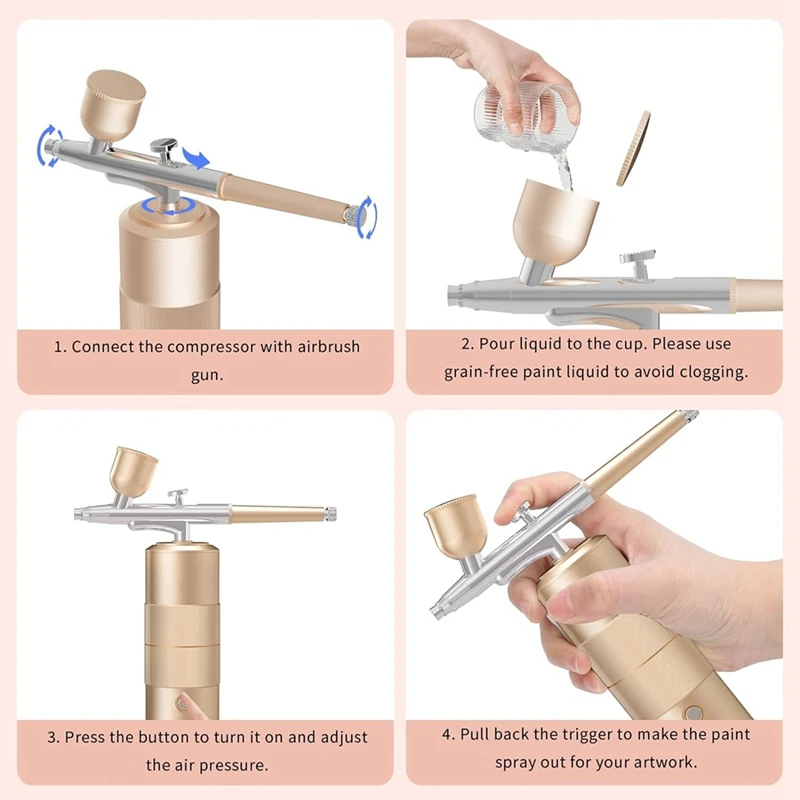 1. Connect the compressor with airbrush gun.

2. Pour liquid to the cup. Please use grain-free paint liquid to avoid clogging.

3. Press the button to turn it on and adjust the air pressure.

4. Pull back the trigger to make the paint spray out for your artwork.