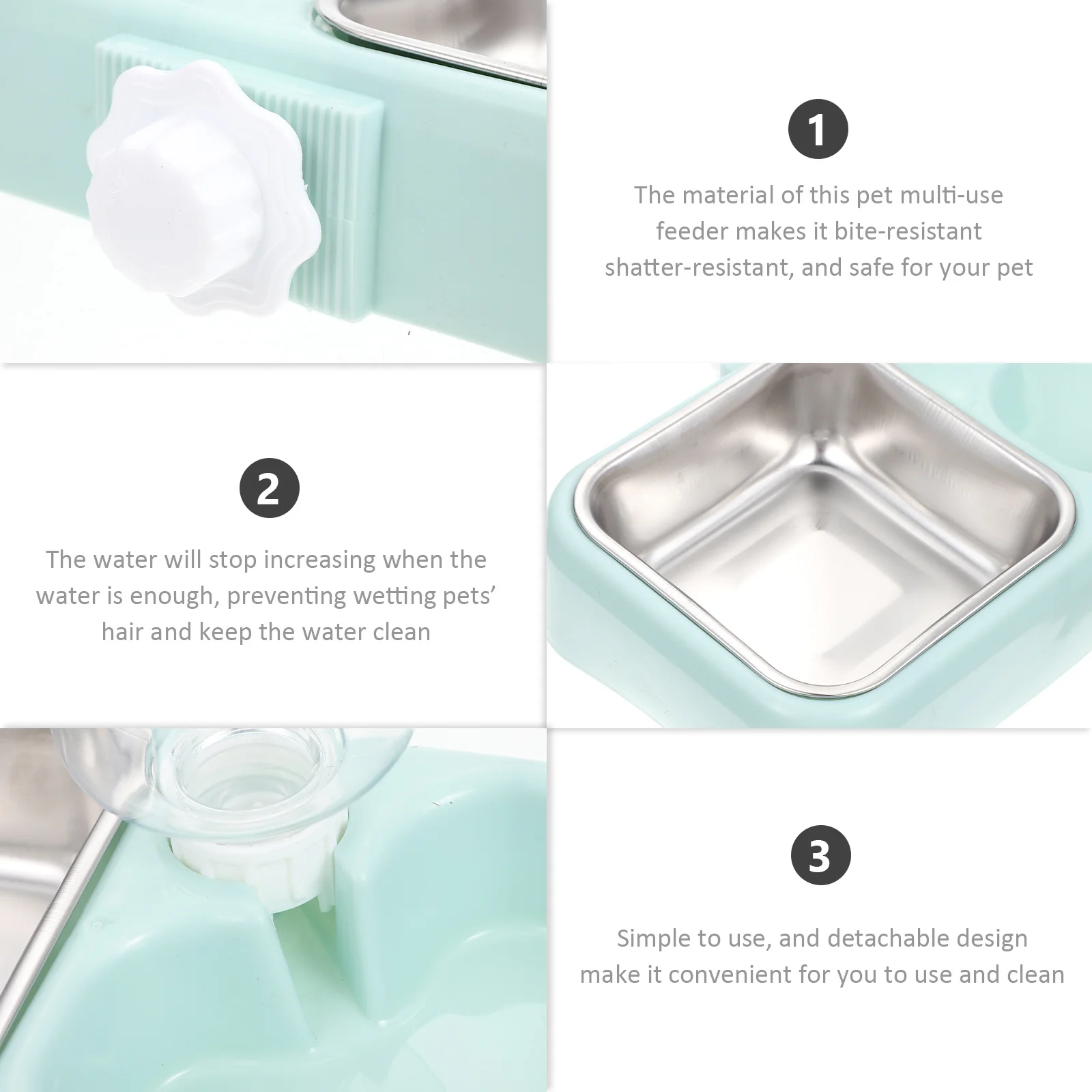 1

The material of this pet multi-use feeder makes it bite-resistant shatter-resistant, and safe for your pet

2

The water will stop increasing when the water is enough, preventing wetting pets' hair and keep the water clean

3

Simple to use, and detachable design make it convenient for you to use and clean