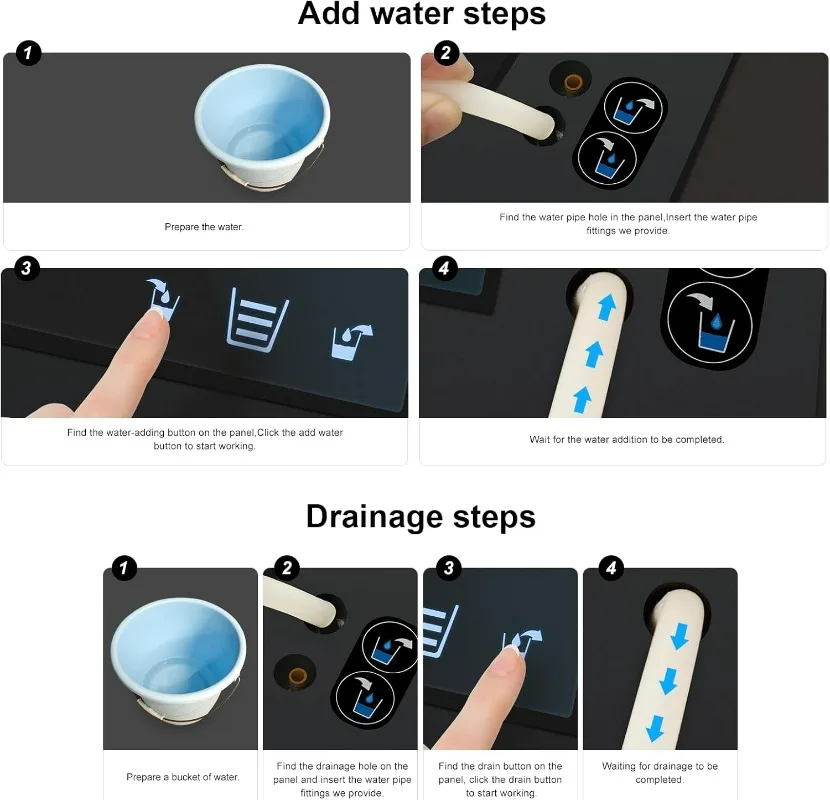 Add water steps

1

Prepare the water.

2

Find the water pipe hole in the panel,Insert the water pipe fittings we provide.

3

Find the water-adding button on the panel,Click the add water button to start working.

4

Wait for the water addition to be completed.

Drainage steps

1

Prepare a bucket of water.

2

Find the drainage hole on the panel and insert the water pipe fittings we provide.

3

Find the drain button on the panel, click the drain button to start working.

4

Waiting for drainage to be completed.