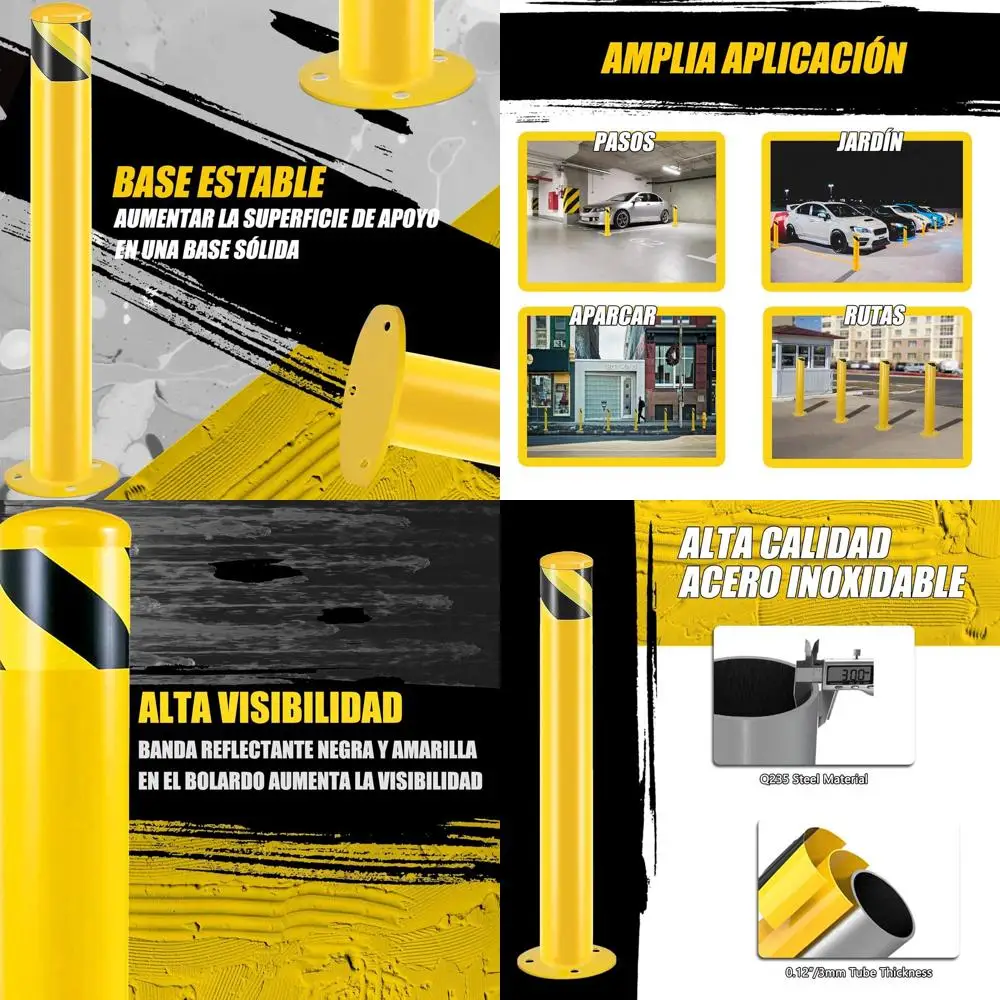 BASE ESTABLE
AUMENTAR LA SUPERFICIE DE APOYO EN UNA BASE SÓLIDA

AMPLIA APLICACIÓN

PASOS

JARDÍN

APARCAR

RUTAS

ALTA VISIBILIDAD
BANDA REFLECTANTE NEGRA Y AMARILLA EN EL BOLARDO AUMENTA LA VISIBILIDAD

ALTA CALIDAD
ACERO INOXIDABLE

3.00

Q235 Steel Material

0.12"/3mm Tube Thickness