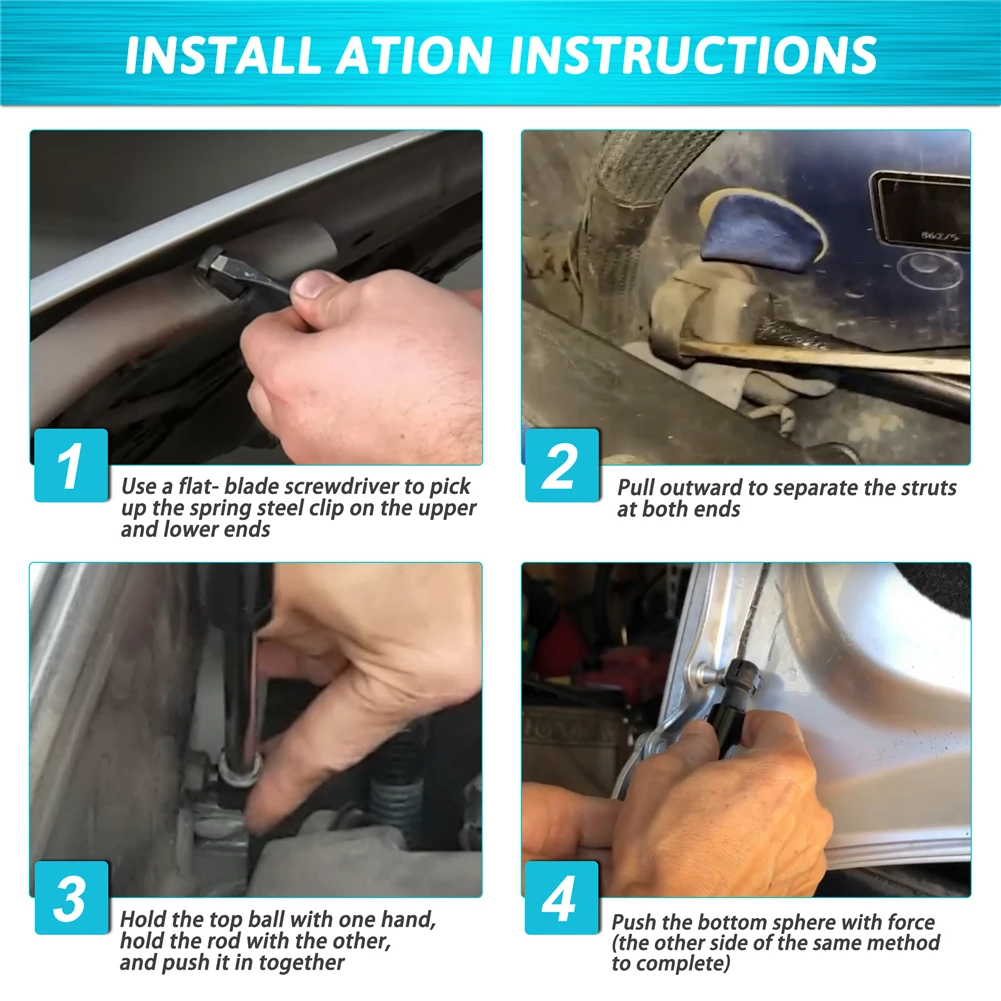 INSTALL ATION INSTRUCTIONS

1
Use a flat- blade screwdriver to pick up the spring steel clip on the upper and lower ends

2
Pull outward to separate the struts at both ends

3
Hold the top ball with one hand, hold the rod with the other, and push it in together

4
Push the bottom sphere with force (the other side of the same method to complete)