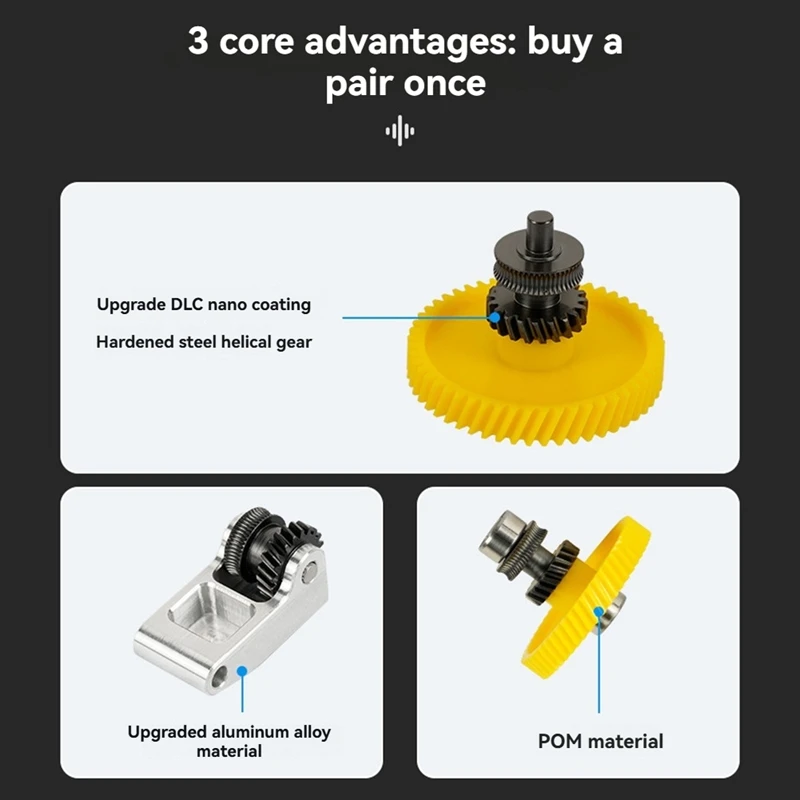 3 core advantages: buy a pair once

Upgrade DLC nano coating

Hardened steel helical gear

Upgraded aluminum alloy material

POM material