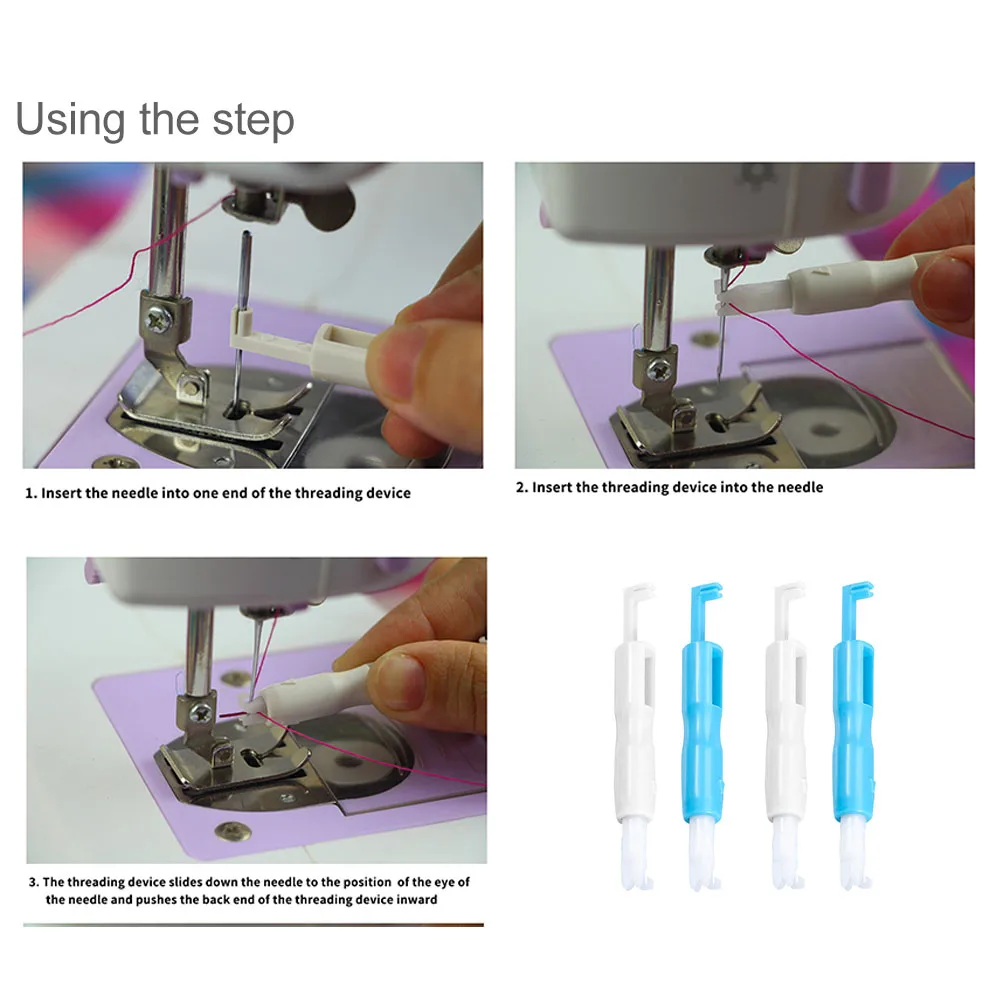 Using the step

1. Insert the needle into one end of the threading device

2. Insert the threading device into the needle

3. The threading device slides down the needle to the position of the eye of the needle and pushes the back end of the threading device inward