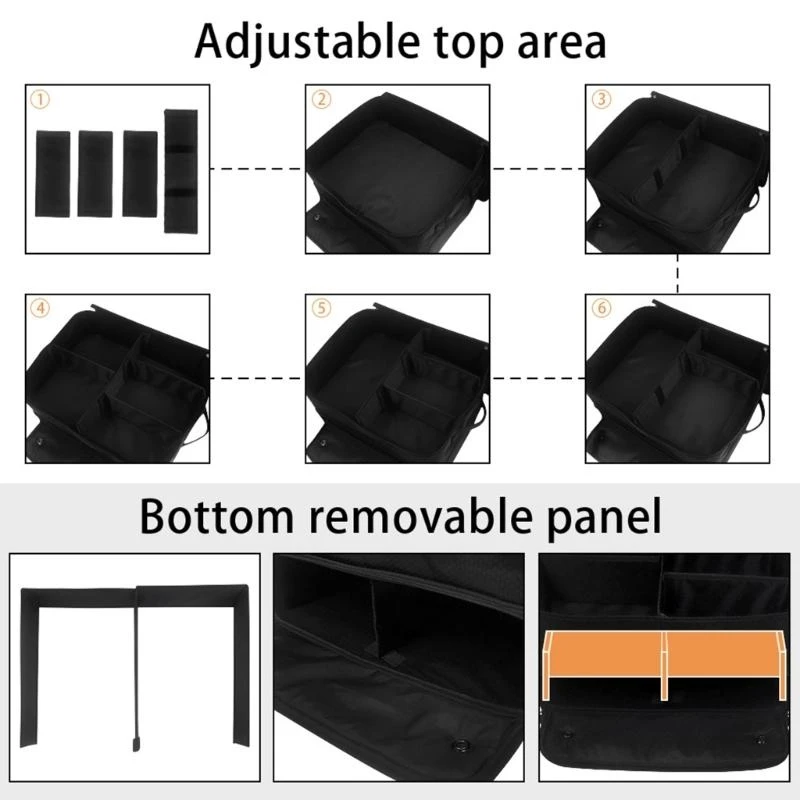 Adjustable top area

①

②

③

④

⑤

⑥

Bottom removable panel