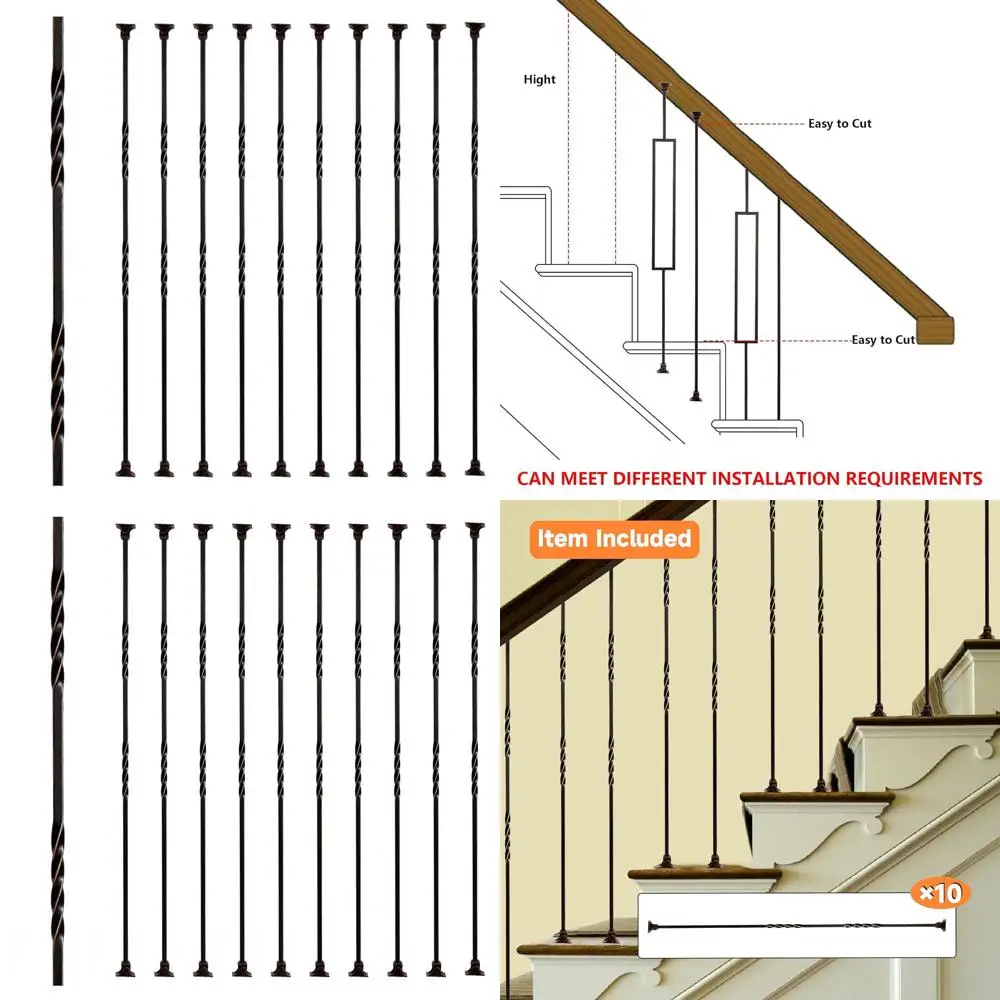 Hight

Easy to Cut

Easy to Cut

CAN MEET DIFFERENT INSTALLATION REQUIREMENTS

Item Included

×10