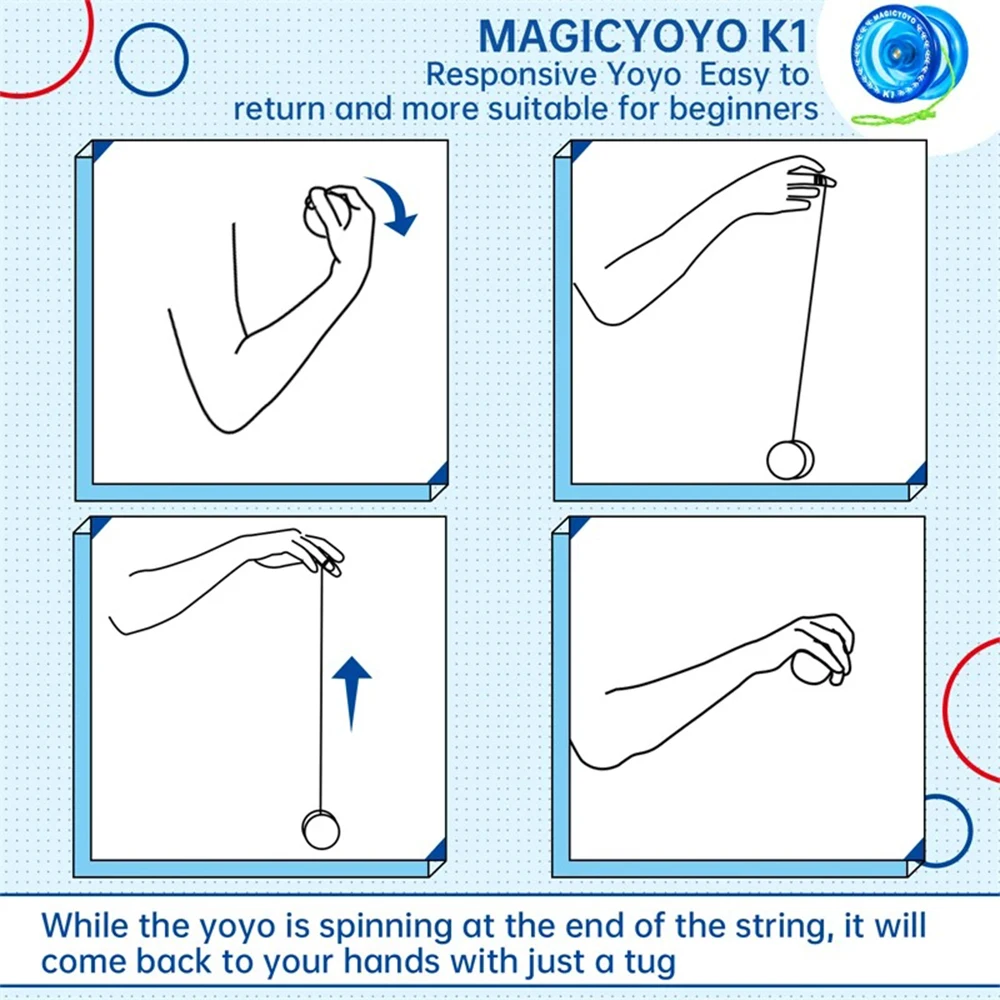 MAGICYOYO K1
Responsive Yoyo Easy to return and more suitable for beginners

MAGICYOYO
K1

While the yoyo is spinning at the end of the string, it will come back to your hands with just a tug