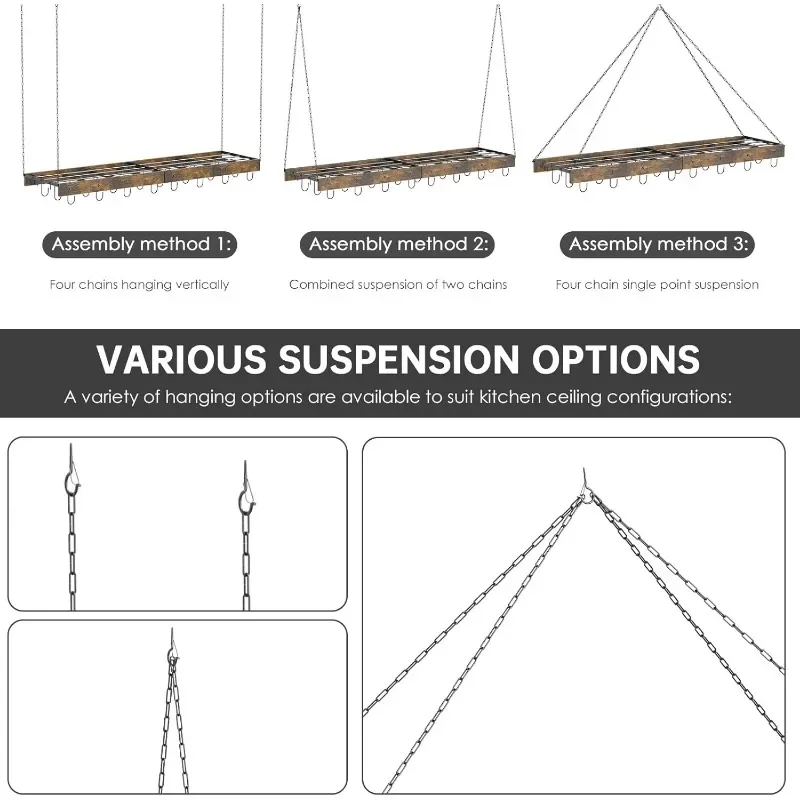 Assembly method 1:

Four chains hanging vertically

Assembly method 2:

Combined suspension of two chains

Assembly method 3:

Four chain single point suspension

VARIOUS SUSPENSION OPTIONS

A variety of hanging options are available to suit kitchen ceiling configurations: