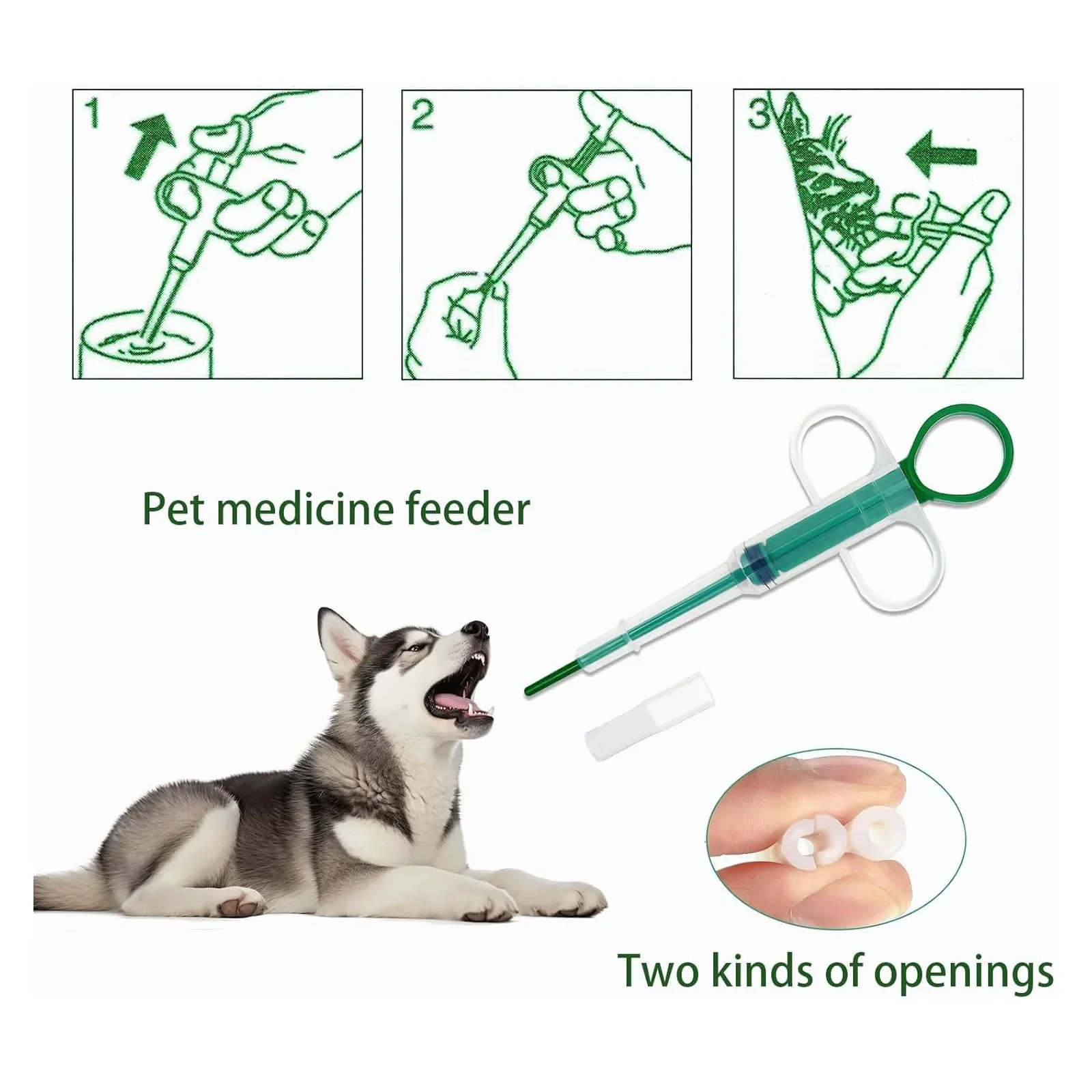 1

2

3

Pet medicine feeder

Two kinds of openings