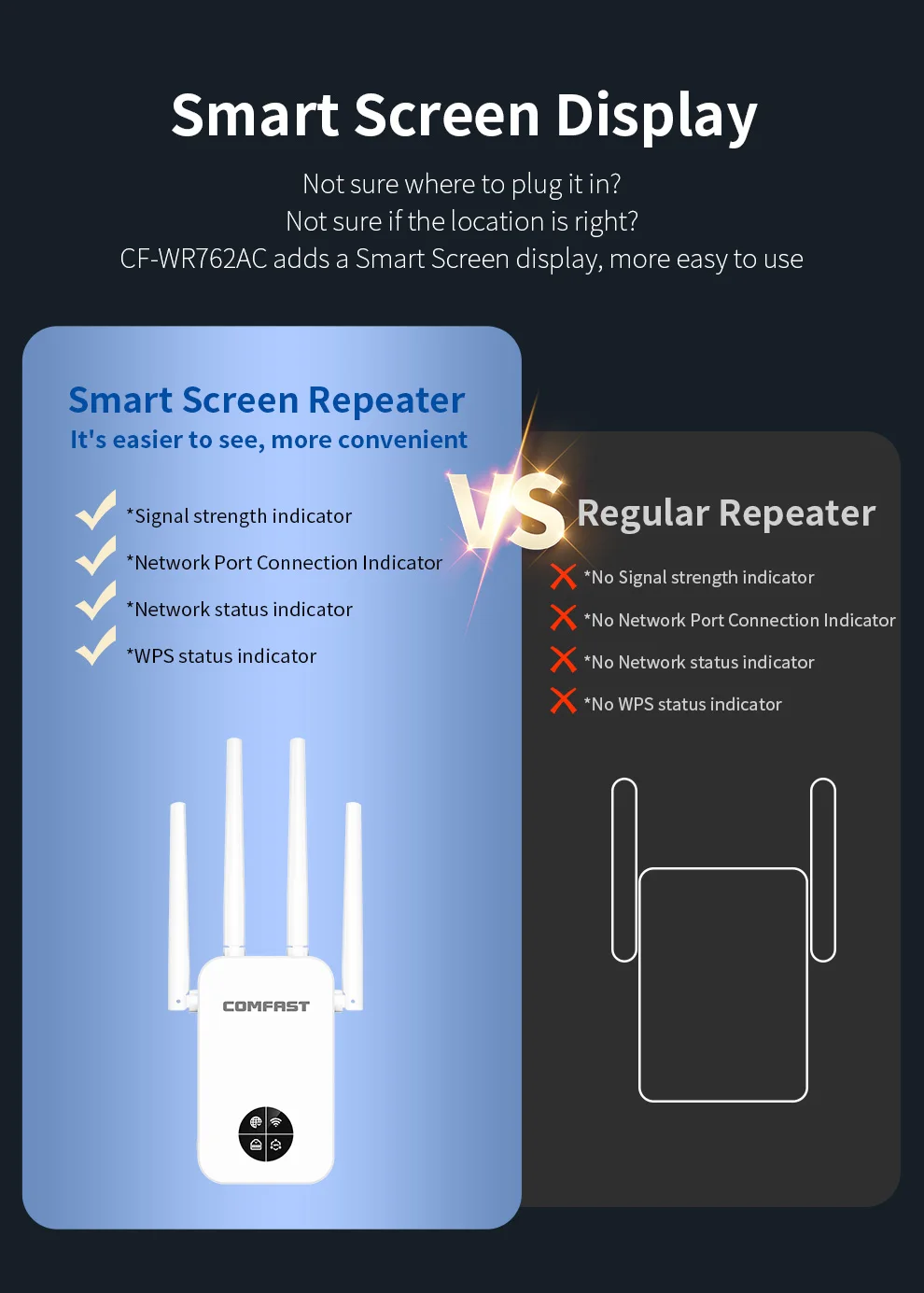 Smart Screen Display

Not sure where to plug it in?
Not sure if the location is right?
CF-WR762AC adds a Smart Screen display, more easy to use

Smart Screen Repeater
It's easier to see, more convenient

*Signal strength indicator
*Network Port Connection Indicator
*Network status indicator
*WPS status indicator

VS

Regular Repeater

*No Signal strength indicator
*No Network Port Connection Indicator
*No Network status indicator
*No WPS status indicator

COMFAST