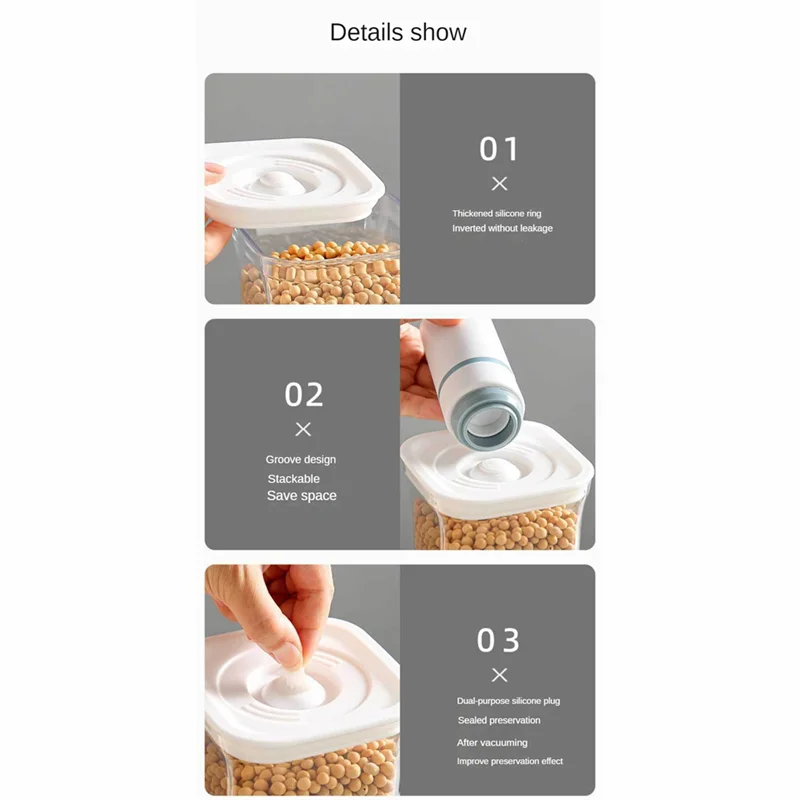 Details show

01
×
Thickened silicone ring
Inverted without leakage

02
×
Groove design
Stackable
Save space

03
×
Dual-purpose silicone plug
Sealed preservation
After vacuuming
Improve preservation effect